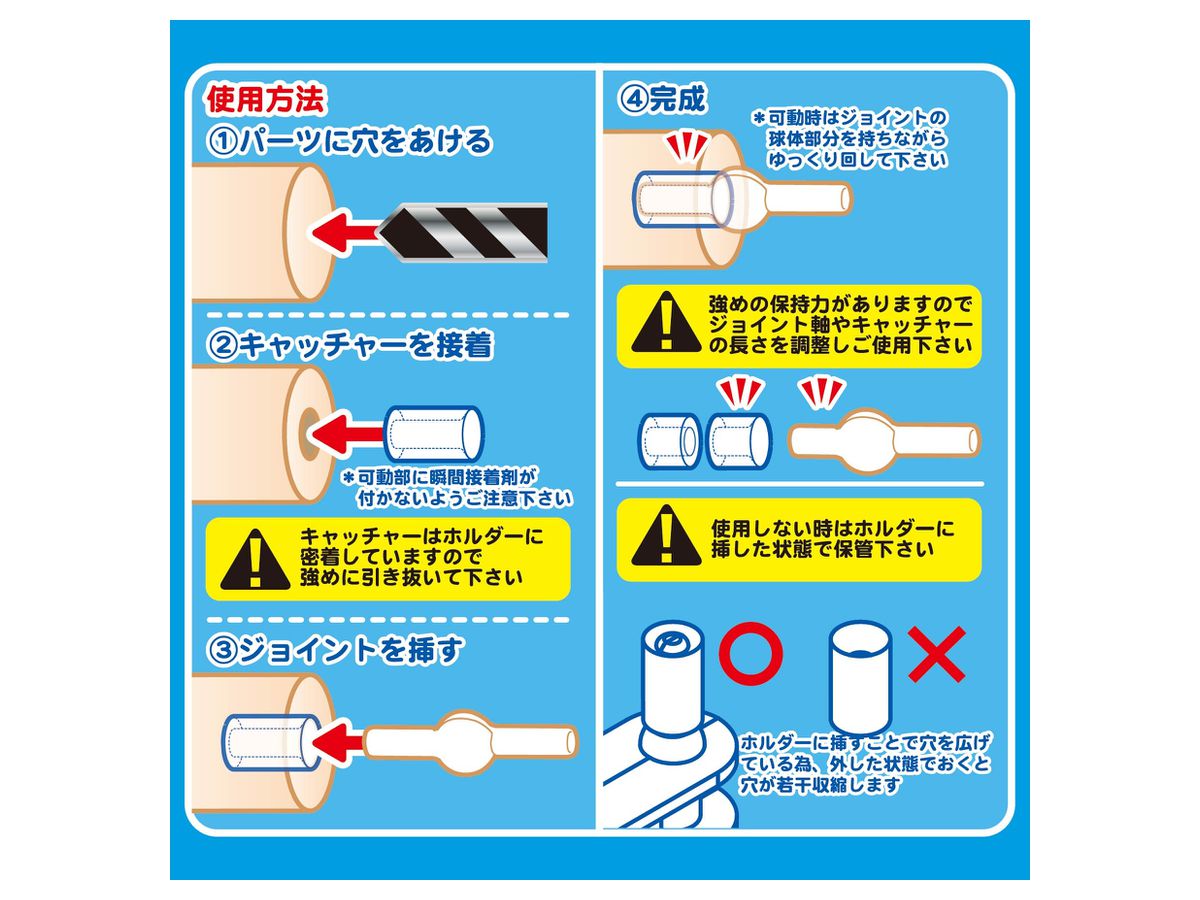 使用方法

①パーツに穴をあける

②キャッチャーを接着

＊可動部に瞬間接着剤が付かないようご注意下さい

キャッチャーはホルダーに密着していますので強めに引き抜いて下さい

③ジョイントを挿す

④完成

＊可動時はジョイントの球体部分を持ちながらゆっくり回して下さい

強めの保持力がありますのでジョイント軸やキャッチャーの長さを調整しご使用下さい

使用しない時はホルダーに挿した状態で保管下さい

ホルダーに挿すことで穴を広げている為、外した状態でおくと穴が若干収縮します