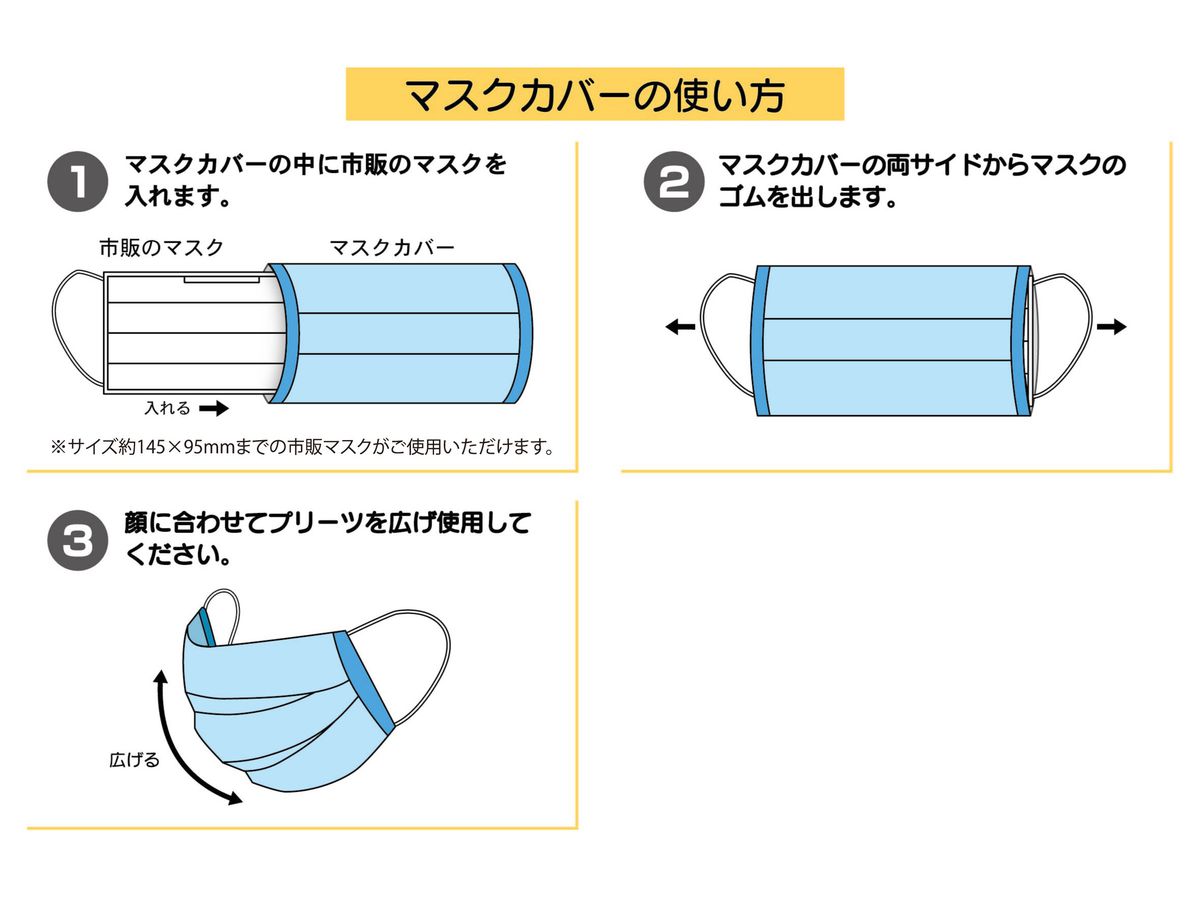 マスクカバーの使い方

1 マスクカバーの中に市販のマスクを入れます。

市販のマスク
マスクカバー
入れる

※サイズ約145×95mmまでの市販マスクがご使用いただけます。

2 マスクカバーの両サイドからマスクのゴムを出します。

3 顔に合わせてプリーツを広げ使用してください。

広げる