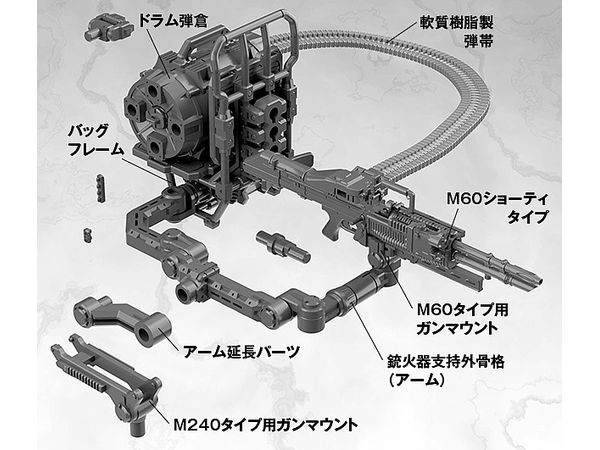 ドラム弾倉

軟質樹脂製
弾帯

バッグ
フレーム

M60ショーティ
タイプ

M60タイプ用
ガンマウント

アーム延長パーツ

銃火器支持外骨格
(アーム)

M240タイプ用ガンマウント