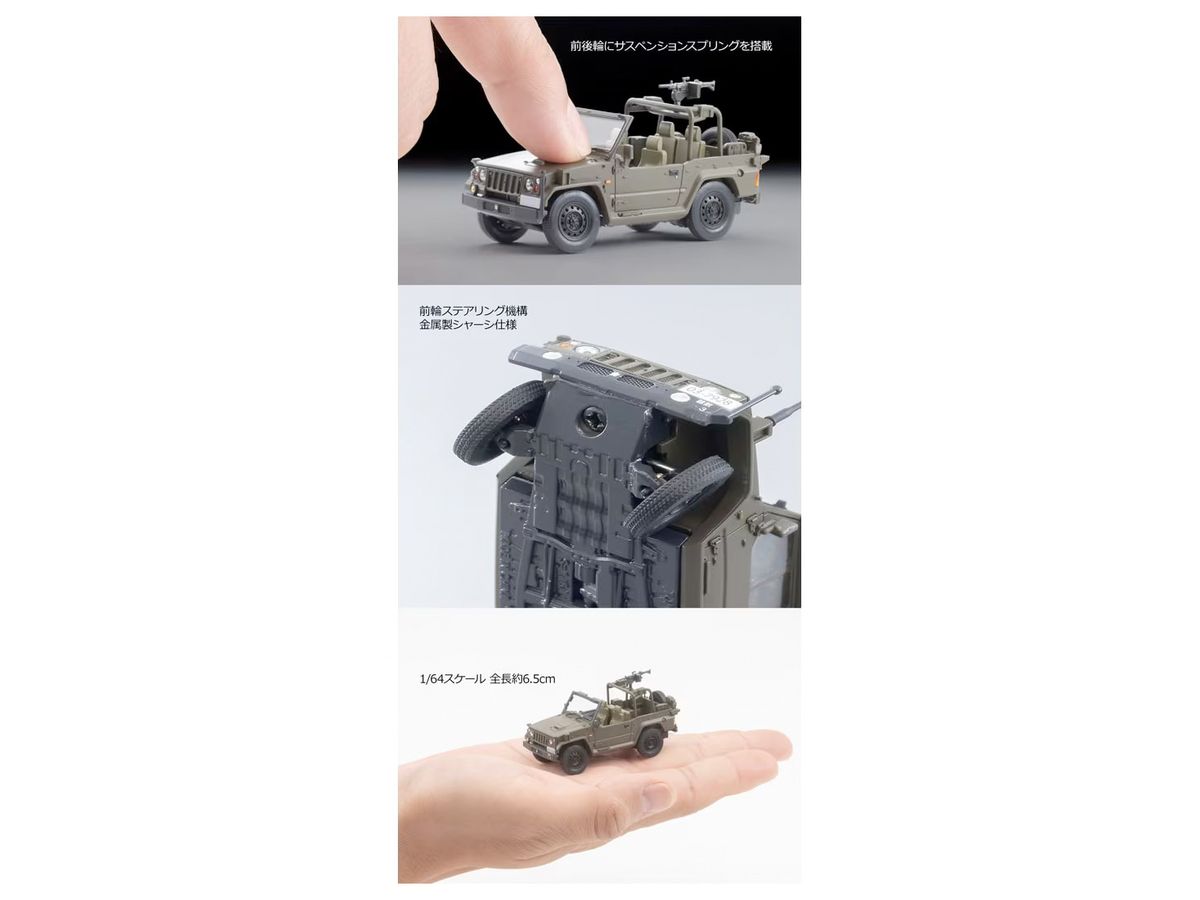 前後輪にサスペンションスプリングを搭載

前輪ステアリング機構
金属製シャーシ仕様

1/64スケール 全長約6.5cm