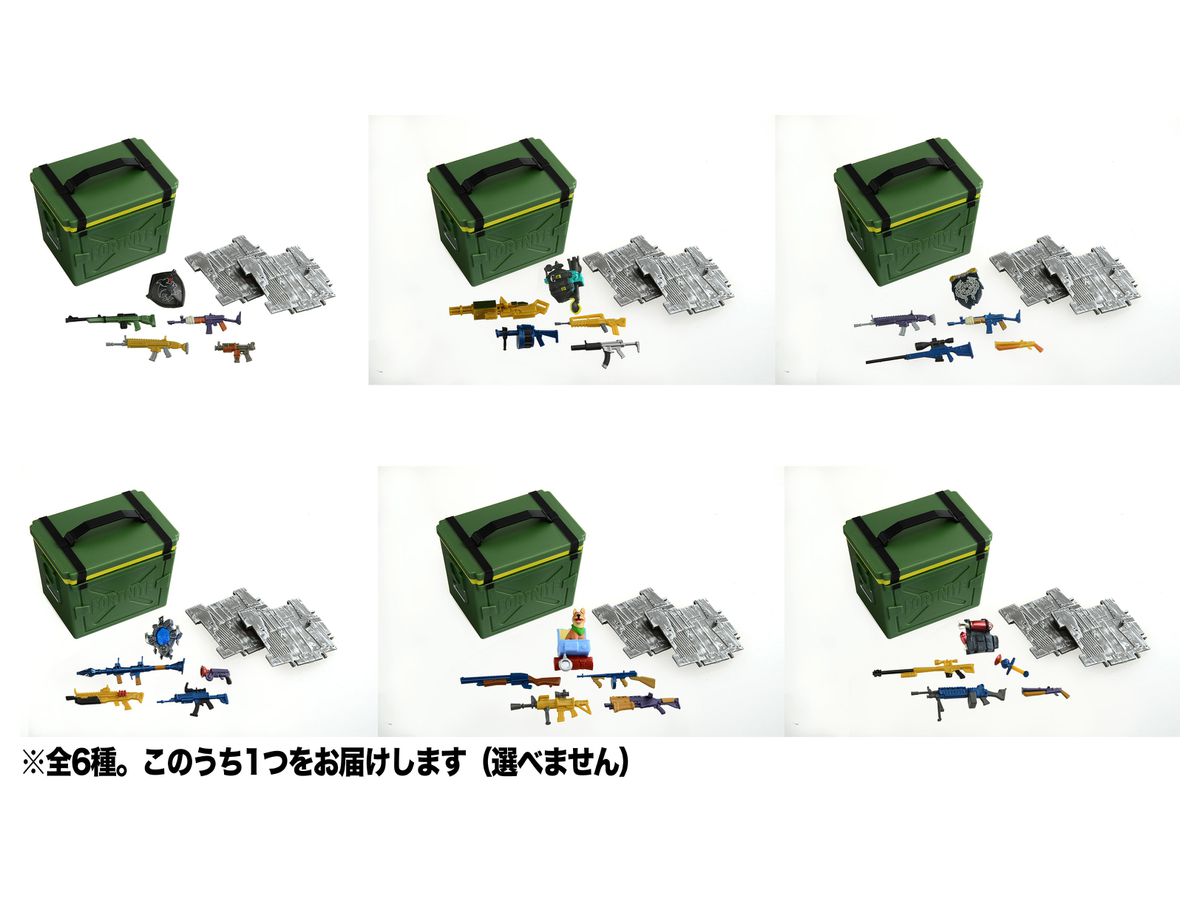 FORTNITE

FORTNITE

FORTNITE

FORTNITE

FORTNITE

FORTNITE

※全6種。このうち1つをお届けします（選べません）