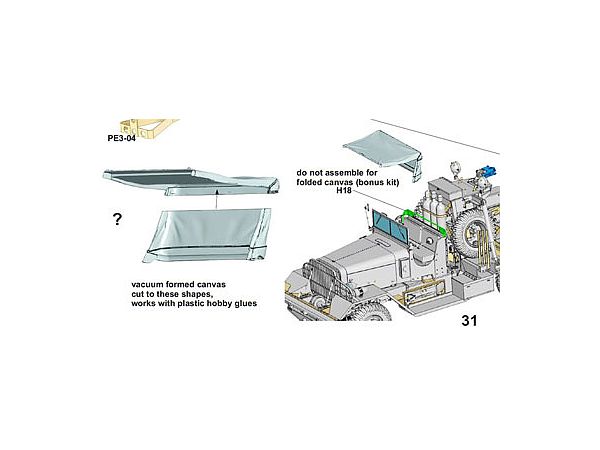 PE3-04

?

vacuum formed canvas
cut to these shapes,
works with plastic hobby glues

do not assemble for
folded canvas (bonus kit)
H18

31