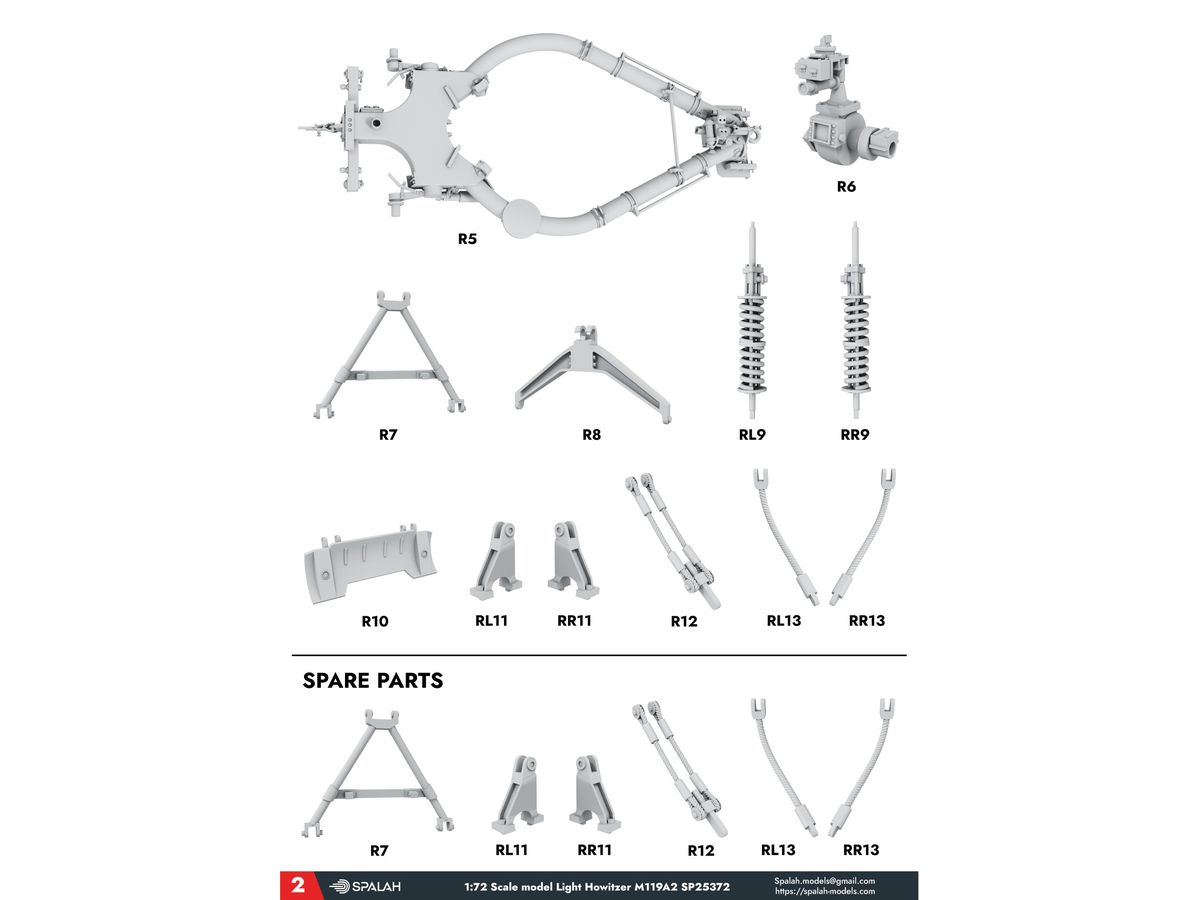 R5

R6

R7

R8

RL9

RR9

R10

RL11

RR11

R12

RL13

RR13

SPARE PARTS

R7

RL11

RR11

R12

RL13

RR13

2 SPALAH 1:72 Scale model Light Howitzer M119A2 SP25372 Spalah.models@gmail.com https://spalah-models.com