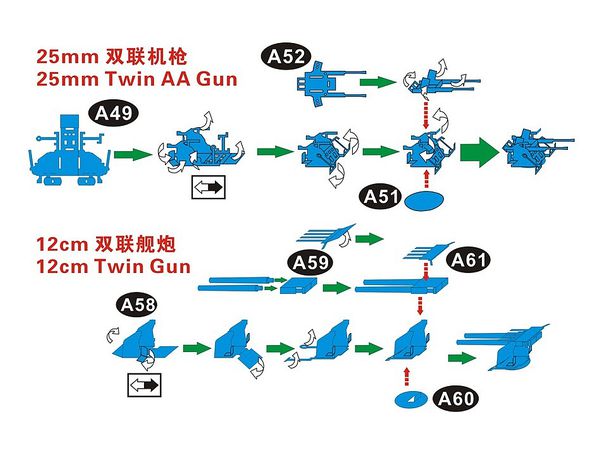 25mm 双联机枪
25mm Twin AA Gun

A52

A49

A51

12cm 双联舰炮
12cm Twin Gun

A59

A61

A58

A60