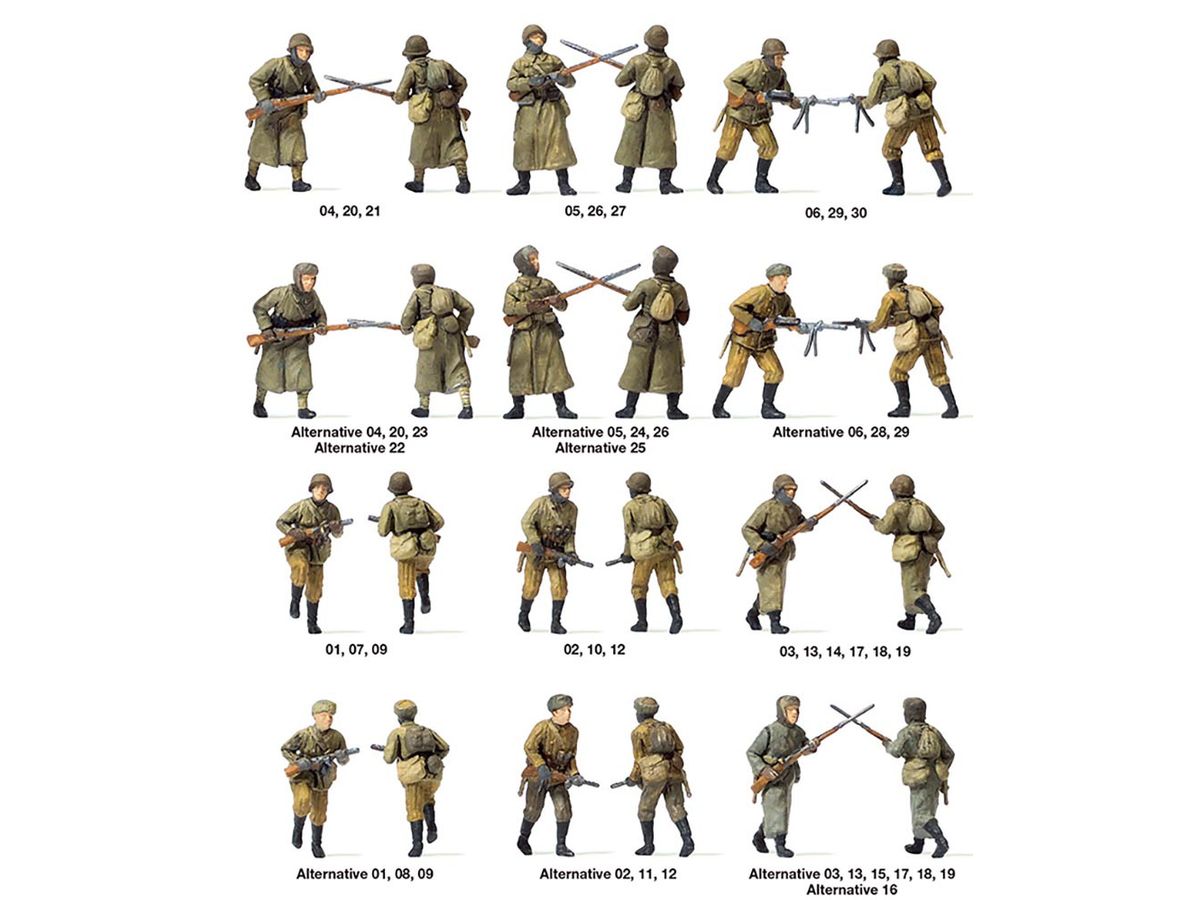 04, 20, 21

05, 26, 27

06, 29, 30

Alternative 04, 20, 23
Alternative 22

Alternative 05, 24, 26
Alternative 25

Alternative 06, 28, 29

01, 07, 09

02, 10, 12

03, 13, 14, 17, 18, 19

Alternative 01, 08, 09

Alternative 02, 11, 12

Alternative 03, 13, 15, 17, 18, 19
Alternative 16