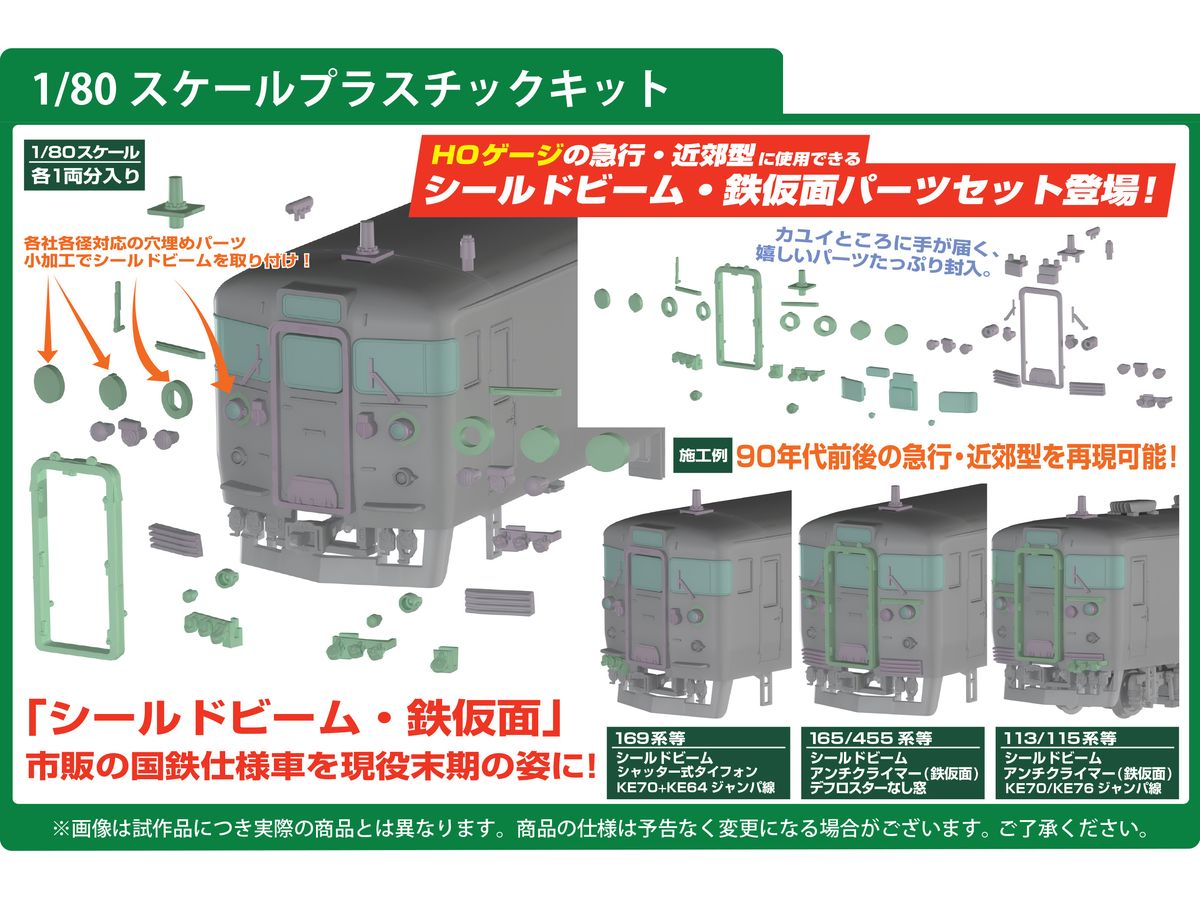 1/80 スケールプラスチックキット

1/80スケール
各1両分入り

HOゲージの急行・近郊型に使用できる
シールドビーム・鉄仮面パーツセット登場!

各社各径対応の穴埋めパーツ
小加工でシールドビームを取り付け!

カユイところに手が届く、
嬉しいパーツたっぷり封入。

施工例 90年代前後の急行・近郊型を再現可能!

「シールドビーム・鉄仮面」
市販の国鉄仕様車を現役末期の姿に!

169系等
シールドビーム
シャッター式タイフォン
KE70+KE64 ジャンパ線

165/455 系等
シールドビーム
アンチクライマー(鉄仮面)
デフロスターなし窓

113/115系等
シールドビーム
アンチクライマー(鉄仮面)
KE70/KE76 ジャンパ線

※画像は試作品につき実際の商品とは異なります。商品の仕様は予告なく変更になる場合がございます。ご了承ください。