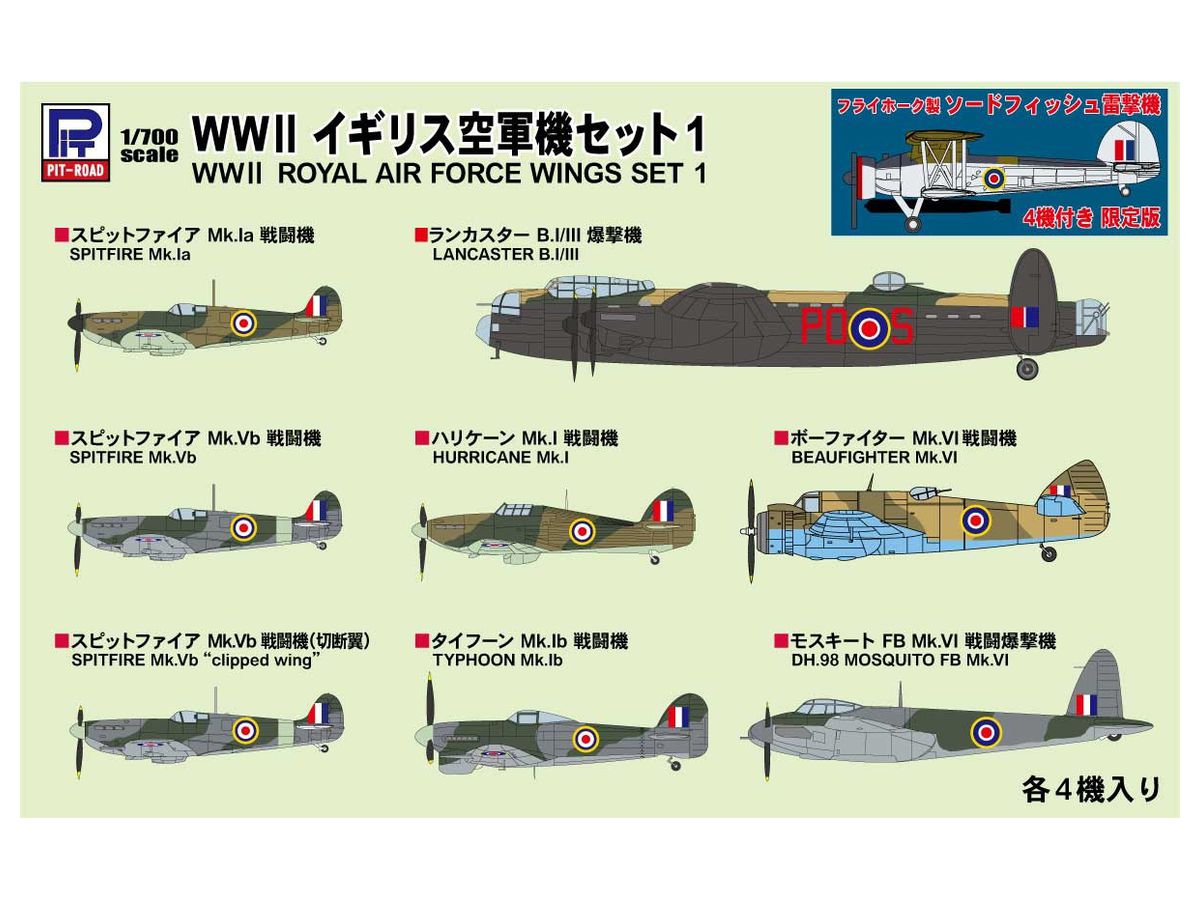 PIT-ROAD

1/700 scale

WWII イギリス空軍機セット1
WWII ROYAL AIR FORCE WINGS SET 1

フライホーク製 ソードフィッシュ雷撃機
4機付き 限定版

■スピットファイア Mk.Ia 戦闘機
SPITFIRE Mk.Ia

■ランカスター B.I/III 爆撃機
LANCASTER B.I/III

PO S

■スピットファイア Mk.Vb 戦闘機
SPITFIRE Mk.Vb

■ハリケーン Mk.I 戦闘機
HURRICANE Mk.I

■ボーファイター Mk.VI 戦闘機
BEAUFIGHTER Mk.VI

■スピットファイア Mk.Vb 戦闘機(切断翼)
SPITFIRE Mk.Vb "clipped wing"

■タイフーン Mk.Ib 戦闘機
TYPHOON Mk.Ib

■モスキート FB Mk.VI 戦闘爆撃機
DH.98 MOSQUITO FB Mk.VI

各4機入り