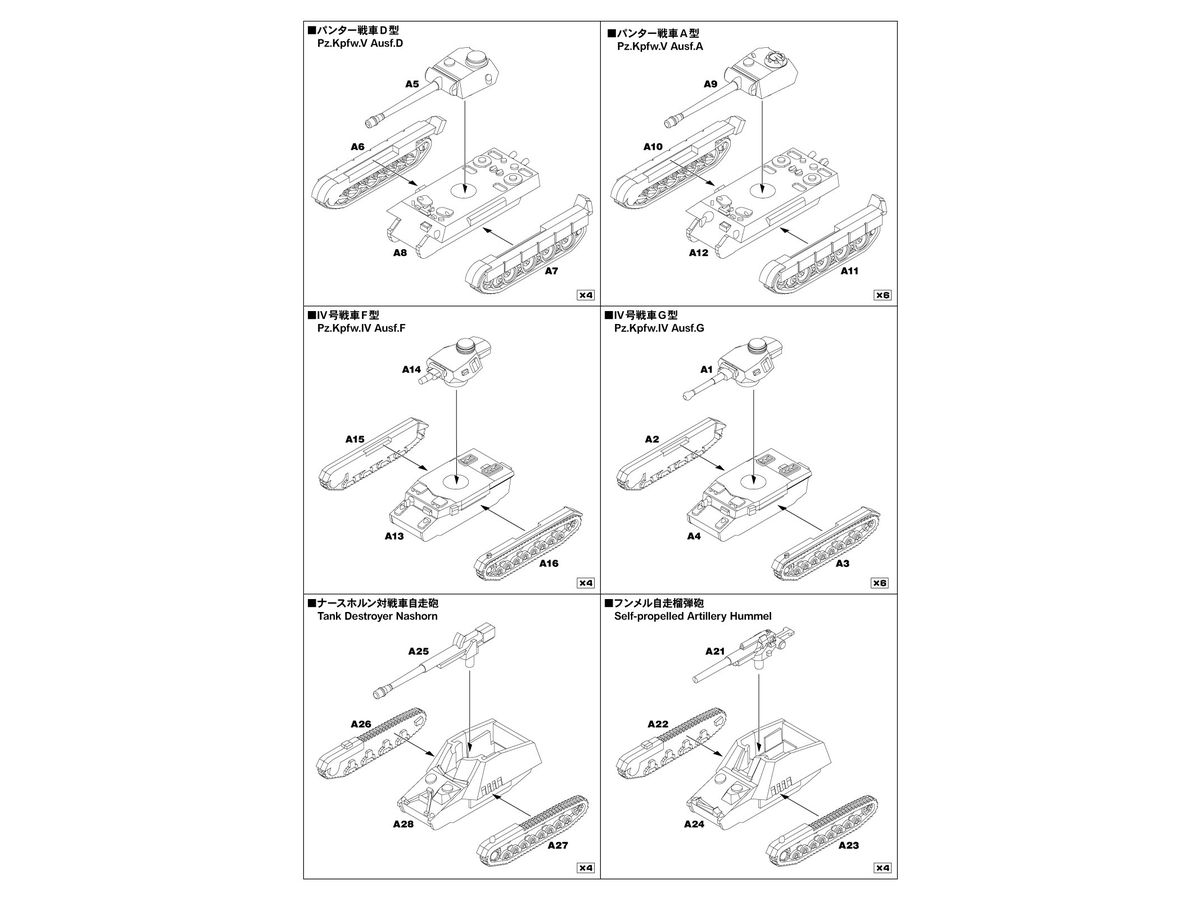 ■パンター戦車D型
Pz.Kpfw.V Ausf.D

A5

A6

A8

A7

x4

■パンター戦車A型
Pz.Kpfw.V Ausf.A

A9

A10

A12

A11

x6

■IV号戦車F型
Pz.Kpfw.IV Ausf.F

A14

A15

A13

A16

x4

■IV号戦車G型
Pz.Kpfw.IV Ausf.G

A1

A2

A4

A3

x6

■ナースホルン対戦車自走砲
Tank Destroyer Nashorn

A25

A26

A28

A27

x4

■フンメル自走榴弾砲
Self-propelled Artillery Hummel

A21

A22

A24

A23

x4