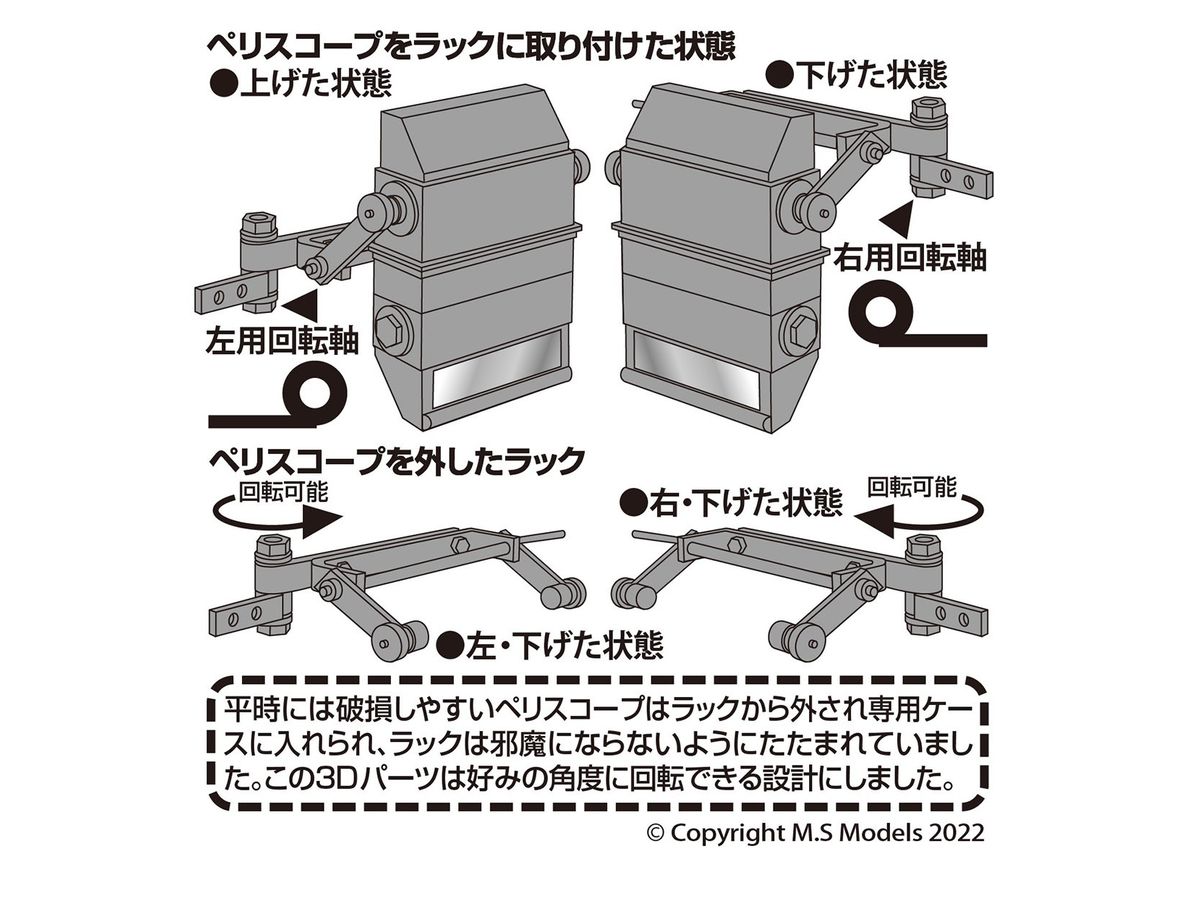 ペリスコープをラックに取り付けた状態
●上げた状態
●下げた状態
右用回転軸
左用回転軸
ペリスコープを外したラック
回転可能
●右・下げた状態
回転可能
●左・下げた状態

平時には破損しやすいペリスコープはラックから外され専用ケースに入れられ、ラックは邪魔にならないようにたたまれていました。この3Dパーツは好みの角度に回転できる設計にしました。

© Copyright M.S Models 2022