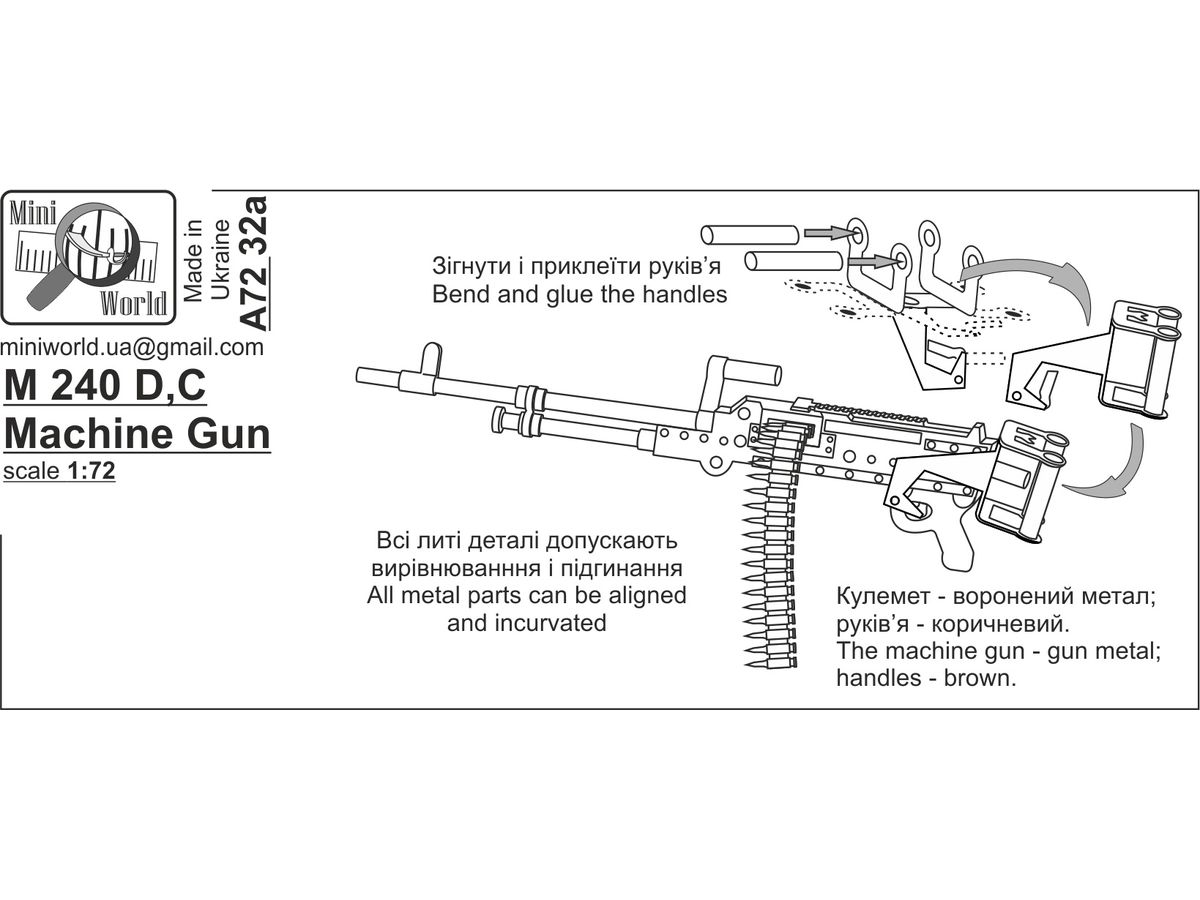 Mini World

Made in Ukraine

A72 32a

miniworld.ua@gmail.com

M 240 D,C Machine Gun

scale 1:72

Зігнути і приклеїти руків'я
Bend and glue the handles

Всі литі деталі допускають вирівнюванння і підгинання
All metal parts can be aligned and incurvated

Кулемет - воронений метал; руків'я - коричневий.
The machine gun - gun metal; handles - brown.