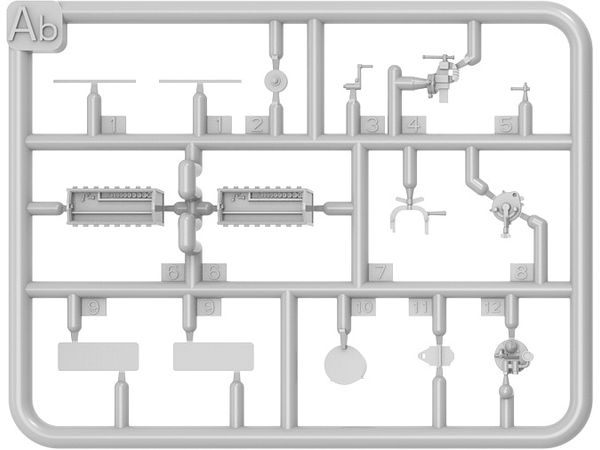 Ab
1
1
2
3
4
5
6
6
7
8
9
9
10
11
12