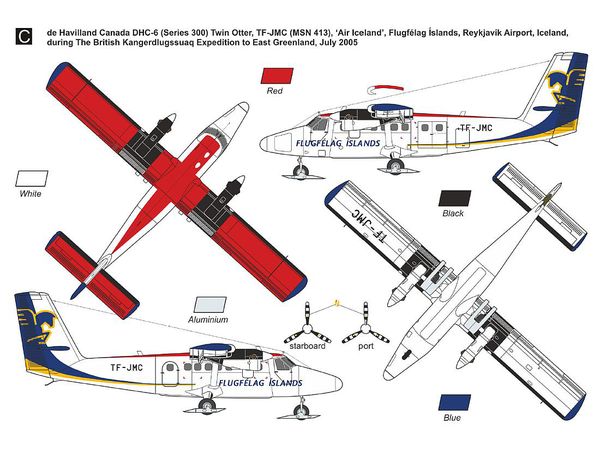 C

de Havilland Canada DHC-6 (Series 300) Twin Otter, TF-JMC (MSN 413), 'Air Iceland', Flugfélag Íslands, Reykjavík Airport, Iceland, during The British Kangerdlugssuaq Expedition to East Greenland, July 2005

Red

TF-JMC

FLUGFÉLAG ÍSLANDS

White

Black

TF-JMC

Aluminium

starboard

port

TF-JMC

FLUGFÉLAG ÍSLANDS

Blue