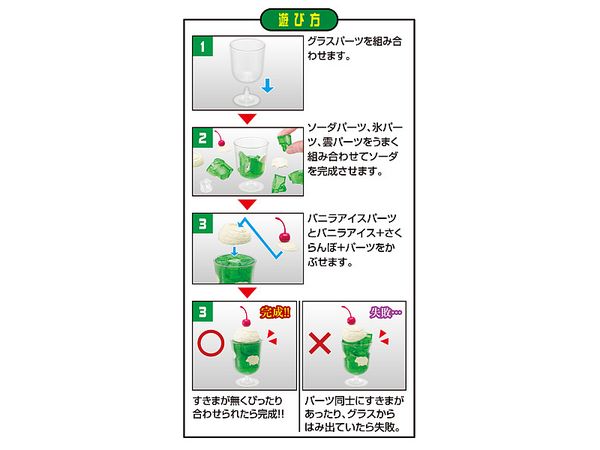 遊び方

1

グラスパーツを組み合わせます。

2

ソーダパーツ、氷パーツ、雲パーツをうまく組み合わせてソーダを完成させます。

3

バニラアイスパーツとバニラアイス+さくらんぼ+パーツをかぶせます。

3

完成!!

すきまが無くぴったり合わせられたら完成!!

失敗…

パーツ同士にすきまがあったり、グラスからはみ出ていたら失敗。