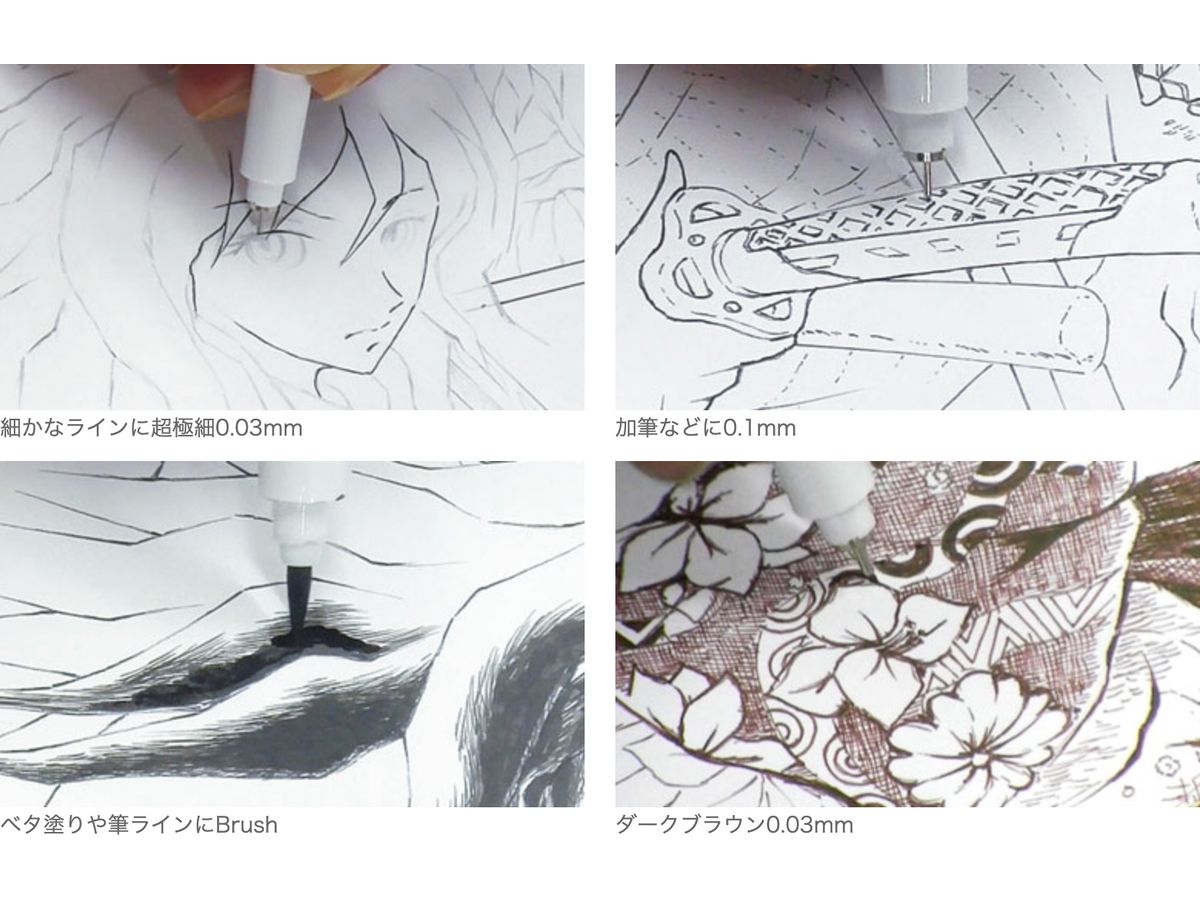 細かなラインに超極細0.03mm

加筆などに0.1mm

ベタ塗りや筆ラインにBrush

ダークブラウン0.03mm