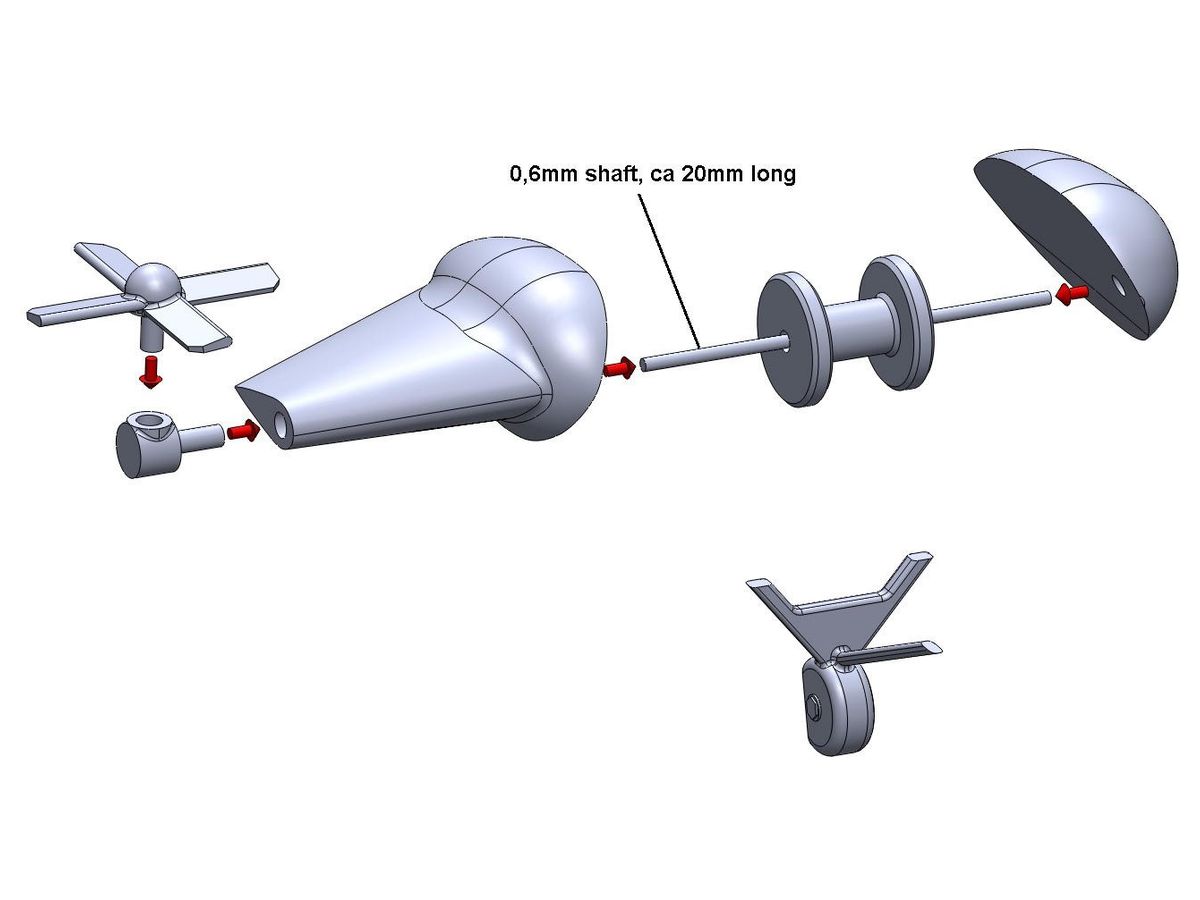 0,6mm shaft, ca 20mm long