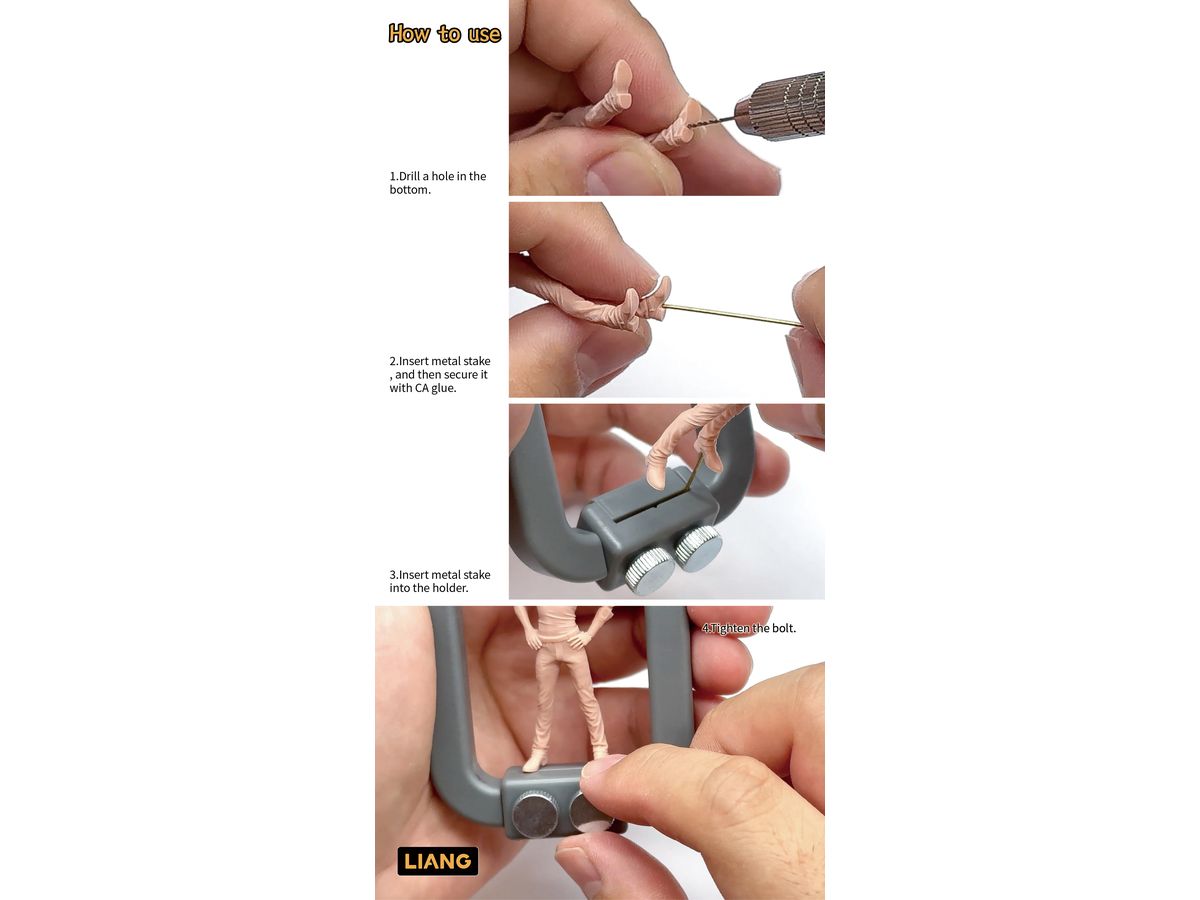 How to use

1.Drill a hole in the bottom.

2.Insert metal stake , and then secure it with CA glue.

3.Insert metal stake into the holder.

4.Tighten the bolt.

LIANG