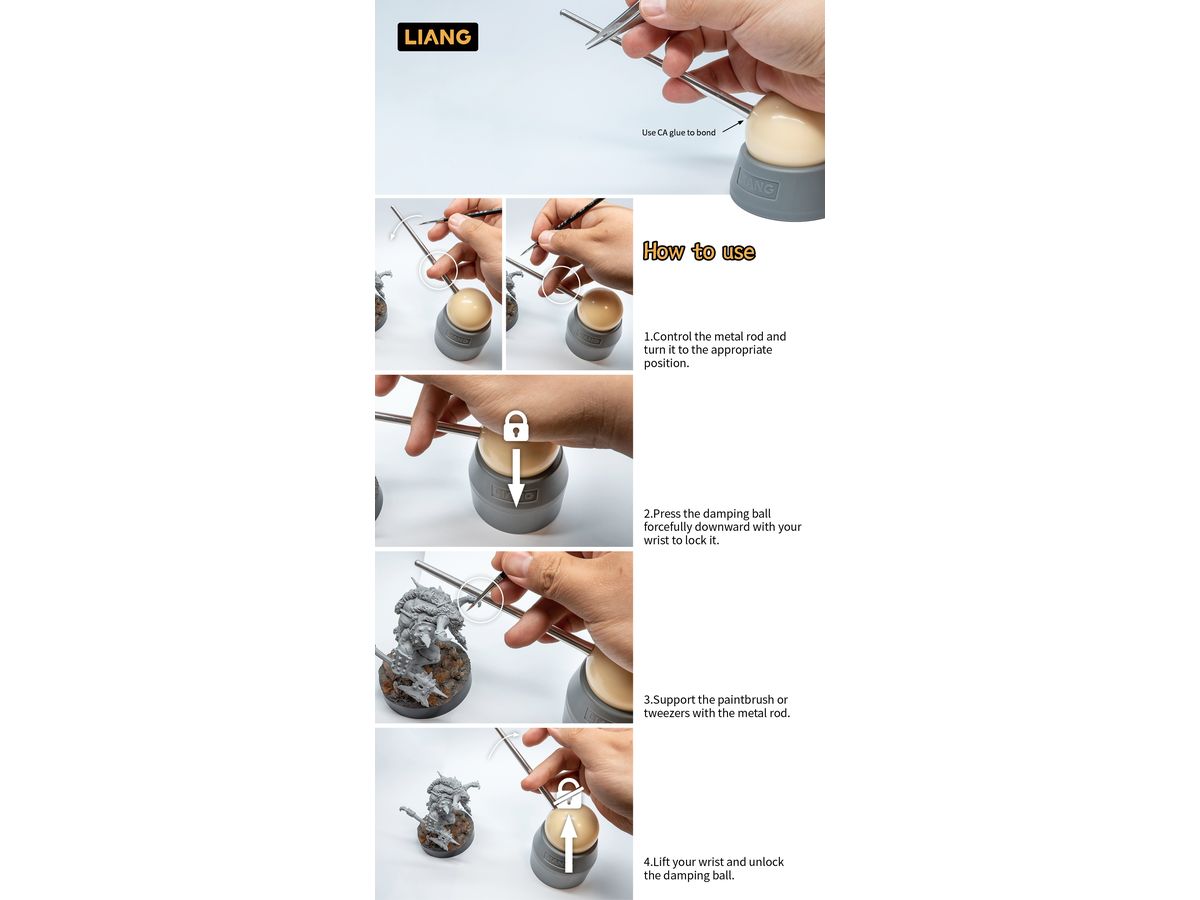 LIANG

Use CA glue to bond

LIANG

How to use

1.Control the metal rod and turn it to the appropriate position.

2.Press the damping ball forcefully downward with your wrist to lock it.

3.Support the paintbrush or tweezers with the metal rod.

4.Lift your wrist and unlock the damping ball.