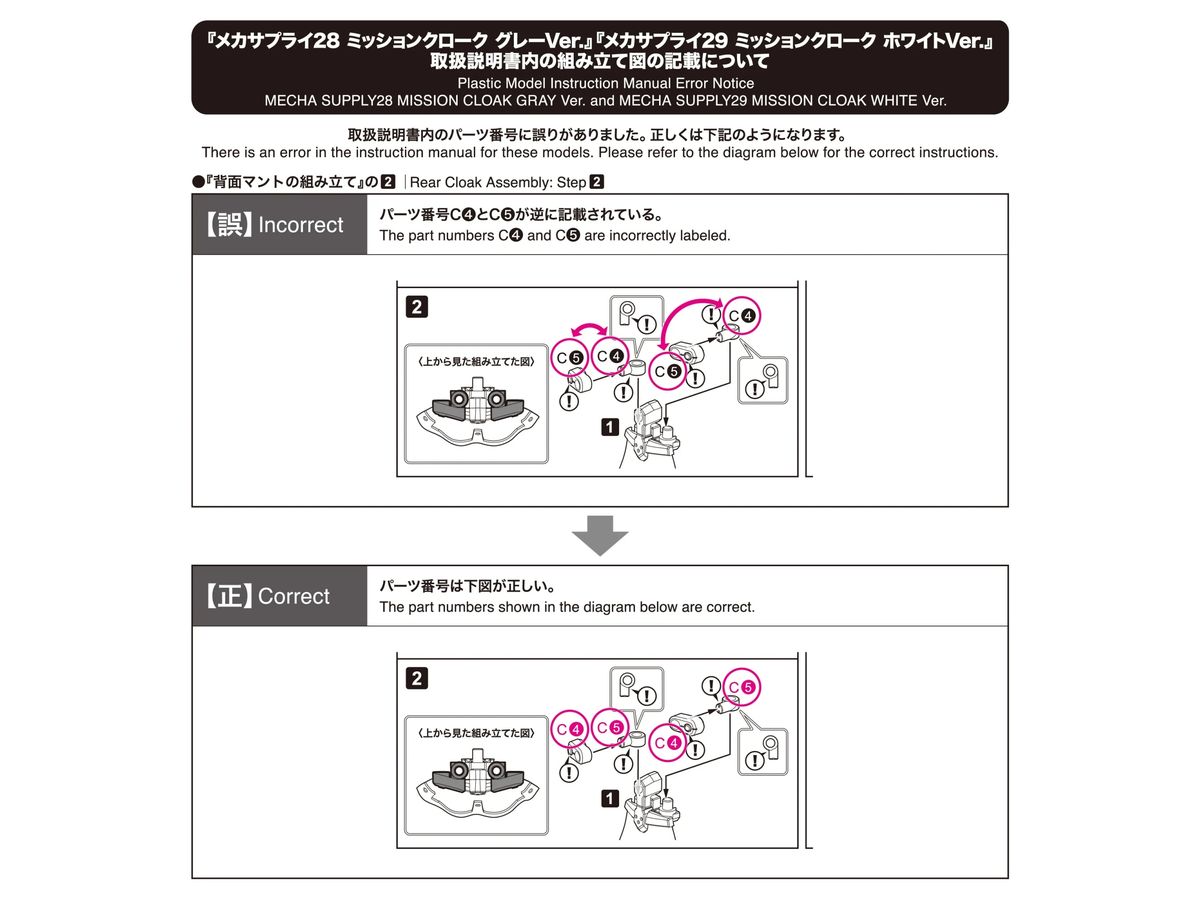 『メカサプライ28 ミッションクローク グレーVer.』『メカサプライ29 ミッションクローク ホワイトVer.』
取扱説明書内の組み立て図の記載について
Plastic Model Instruction Manual Error Notice
MECHA SUPPLY28 MISSION CLOAK GRAY Ver. and MECHA SUPPLY29 MISSION CLOAK WHITE Ver.

取扱説明書内のパーツ番号に誤りがありました。正しくは下記のようになります。
There is an error in the instruction manual for these models. Please refer to the diagram below for the correct instructions.

●『背面マントの組み立て』の2 | Rear Cloak Assembly: Step 2

【誤】Incorrect

パーツ番号C❹とC❺が逆に記載されている。
The part numbers C❹ and C❺ are incorrectly labeled.

2
〈上から見た組み立て図〉
C❺ C❹ C❺ C❹
1

【正】Correct

パーツ番号は下図が正しい。
The part numbers shown in the diagram below are correct.

2
〈上から見た組み立て図〉
C❹ C❺ C❹ C❺
1