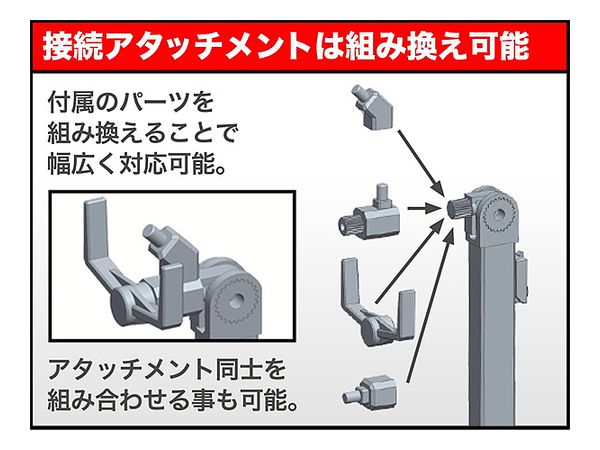 接続アタッチメントは組み換え可能

付属のパーツを組み換えることで幅広く対応可能。

アタッチメント同士を組み合わせる事も可能。