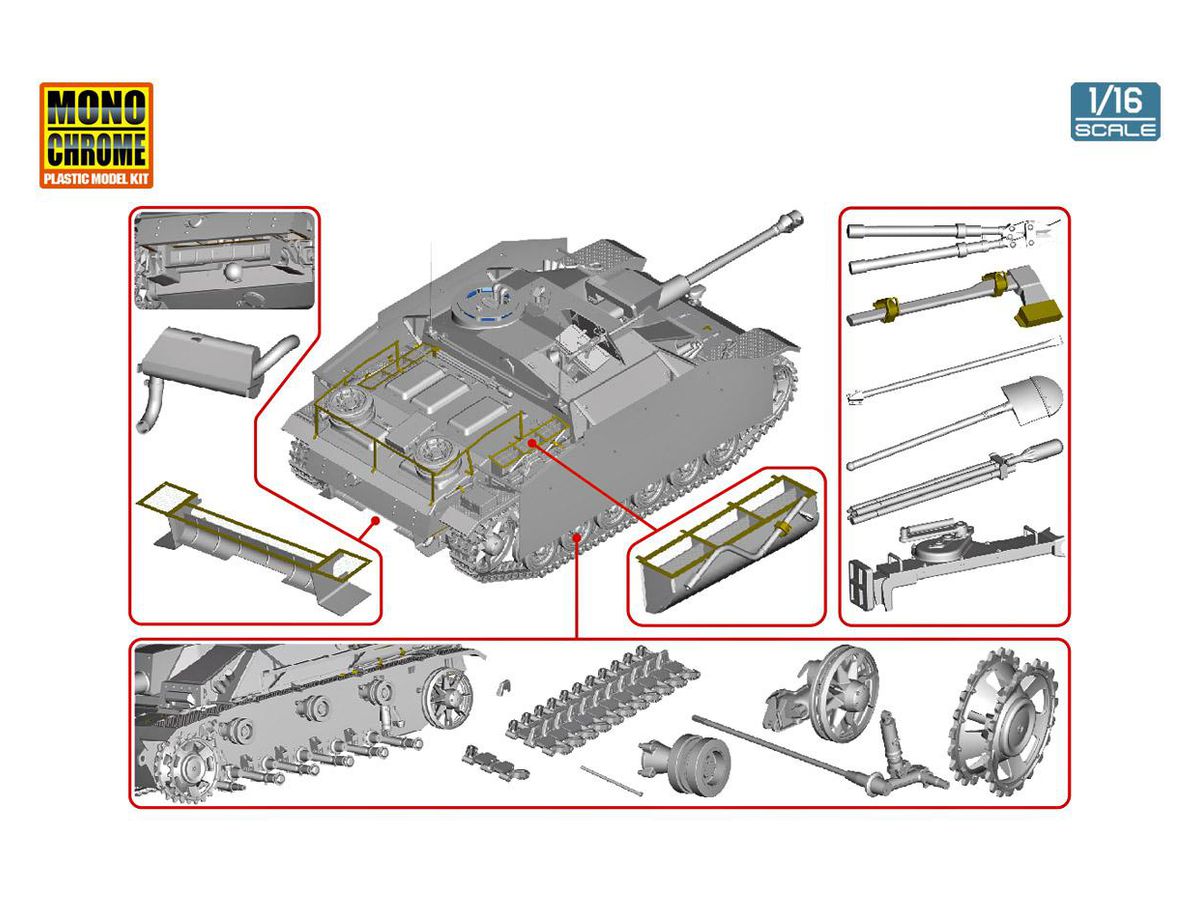 MONO CHROME
PLASTIC MODEL KIT

1/16
SCALE