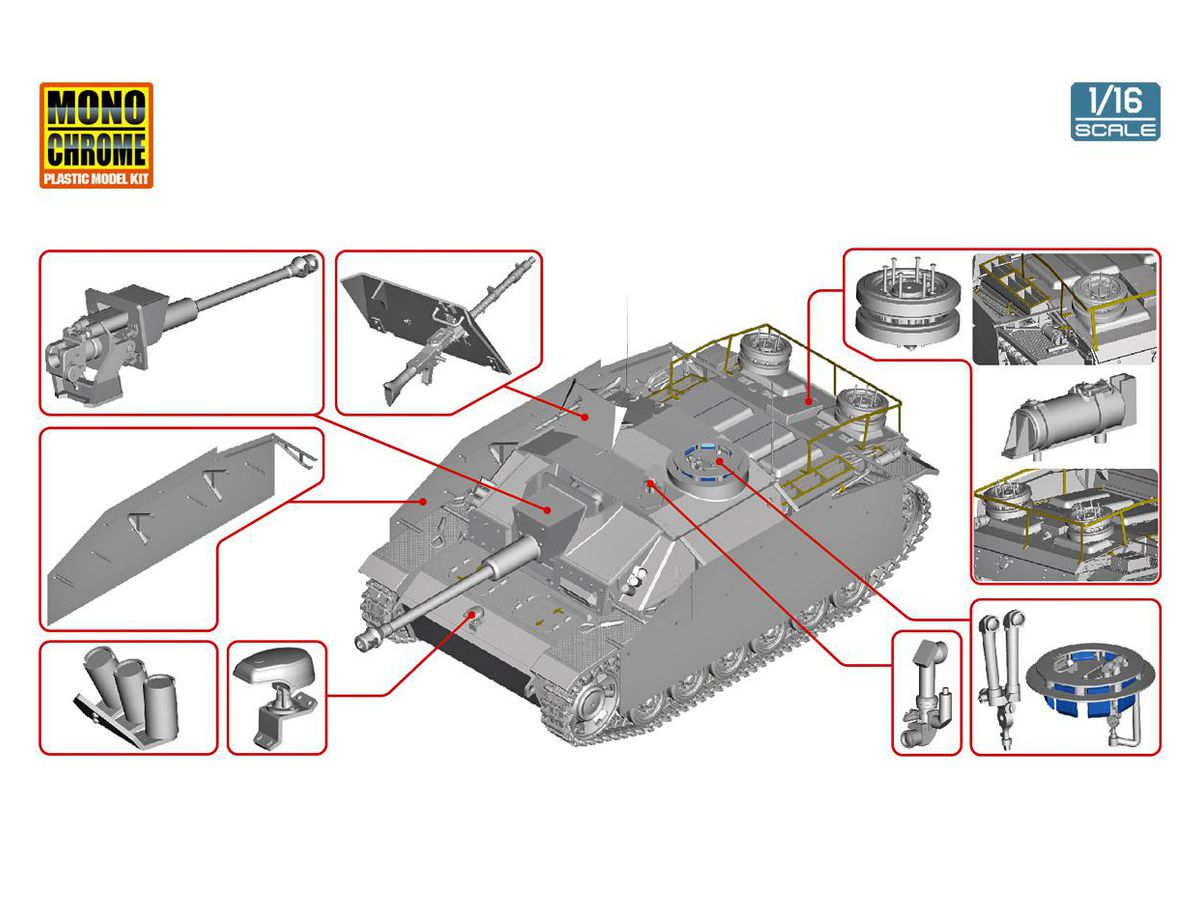 MONO
CHROME
PLASTIC MODEL KIT

1/16
SCALE