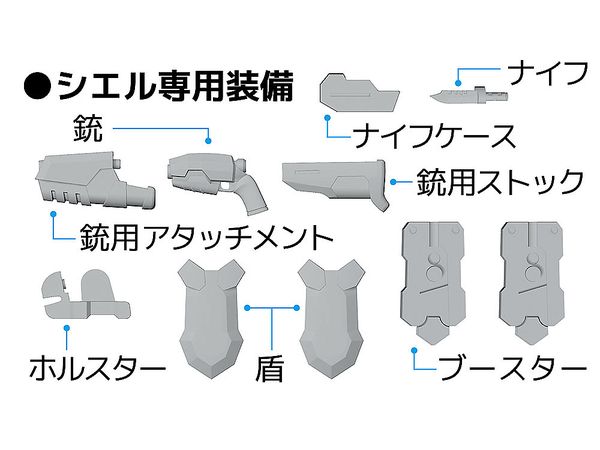 ●シエル専用装備

ナイフ

ナイフケース

銃

銃用ストック

銃用アタッチメント

ホルスター

盾

ブースター