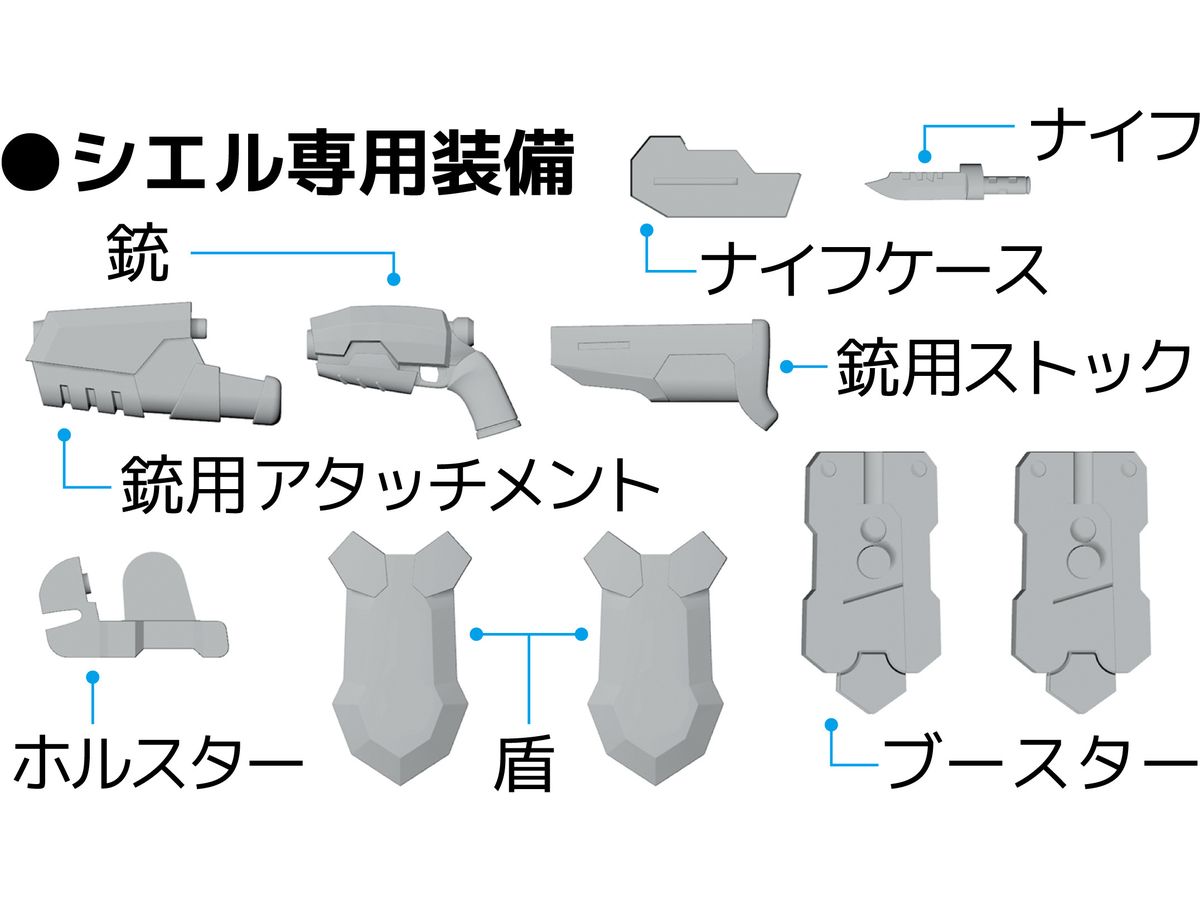 ●シエル専用装備

ナイフ

ナイフケース

銃

銃用ストック

銃用アタッチメント

ホルスター

盾

ブースター