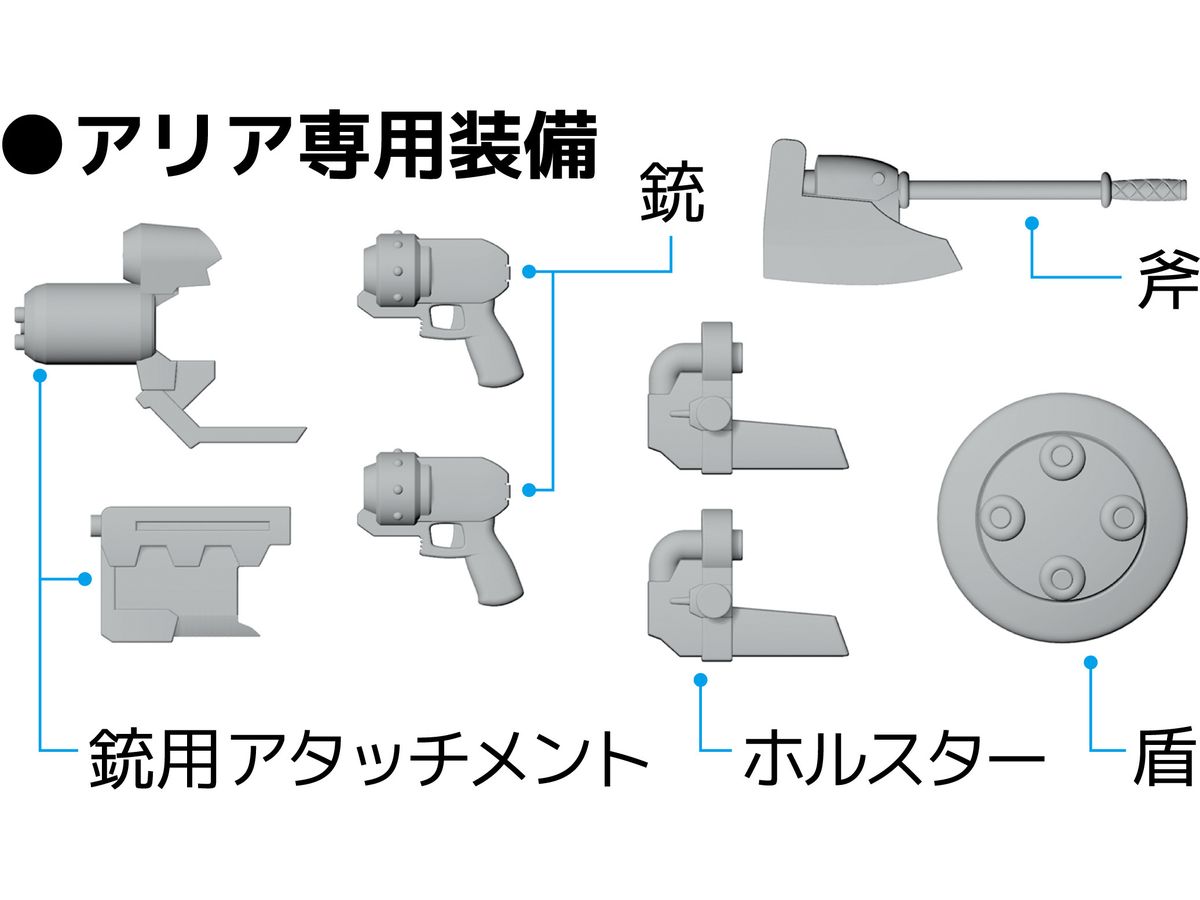 ●アリア専用装備

銃

斧

銃用アタッチメント

ホルスター

盾