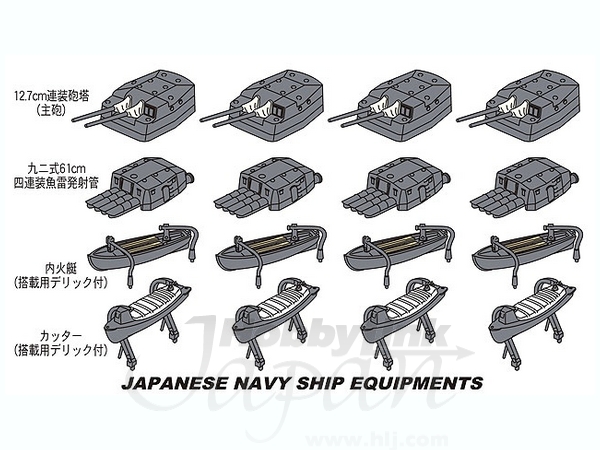 12.7cm連装砲塔
(主砲)

九二式61cm
四連装魚雷発射管

内火艇
(搭載用デリック付)

カッター
(搭載用デリック付)

JAPANESE NAVY SHIP EQUIPMENTS

HobbyLink Japan
www.hlj.com