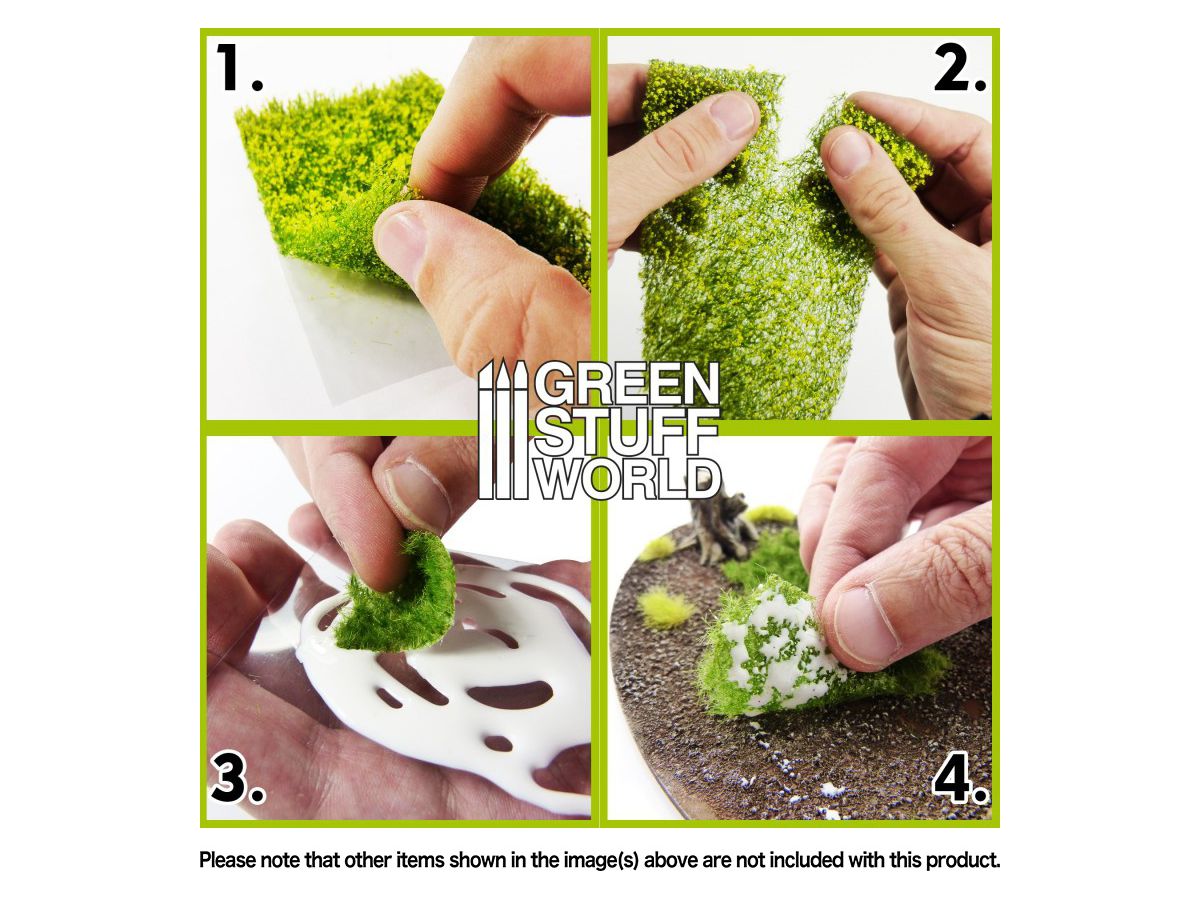 1.

2.

GREEN
STUFF
WORLD

3.

4.

Please note that other items shown in the image(s) above are not included with this product.