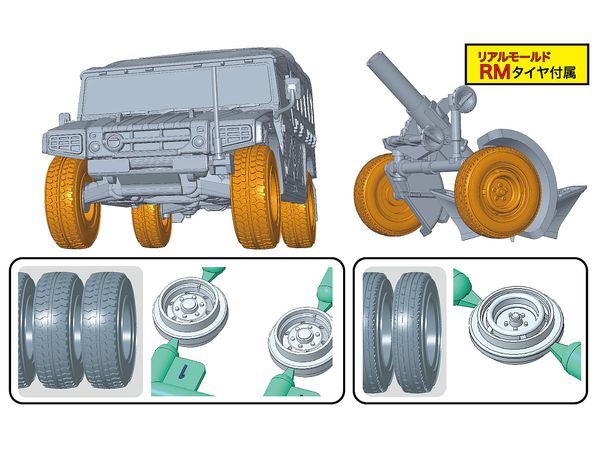 リアルモールド
RMタイヤ付属