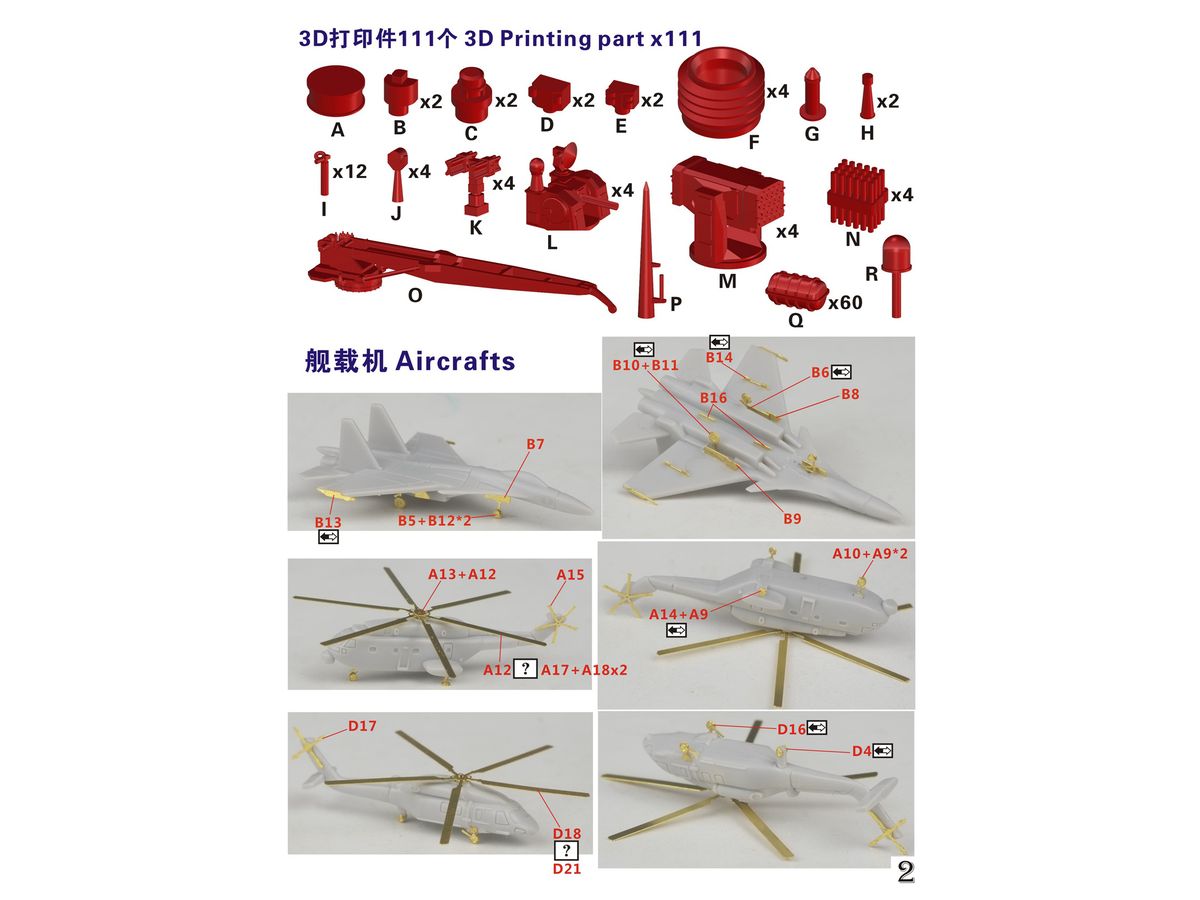 3D打印件111个 3D Printing part x111

A
B x2
C x2
D x2
E x2
F x4
G
H x2
I x12
J x4
K x4
L x4
M x4
N x4
O
P
Q x60
R

舰载机 Aircrafts

B7
B13
B5+B12*2

B10+B11
B14
B6
B8
B16
B9

A13+A12
A15
A12 ? A17+A18x2

A10+A9*2
A14+A9

D17
D18
?
D21

D16
D4

2