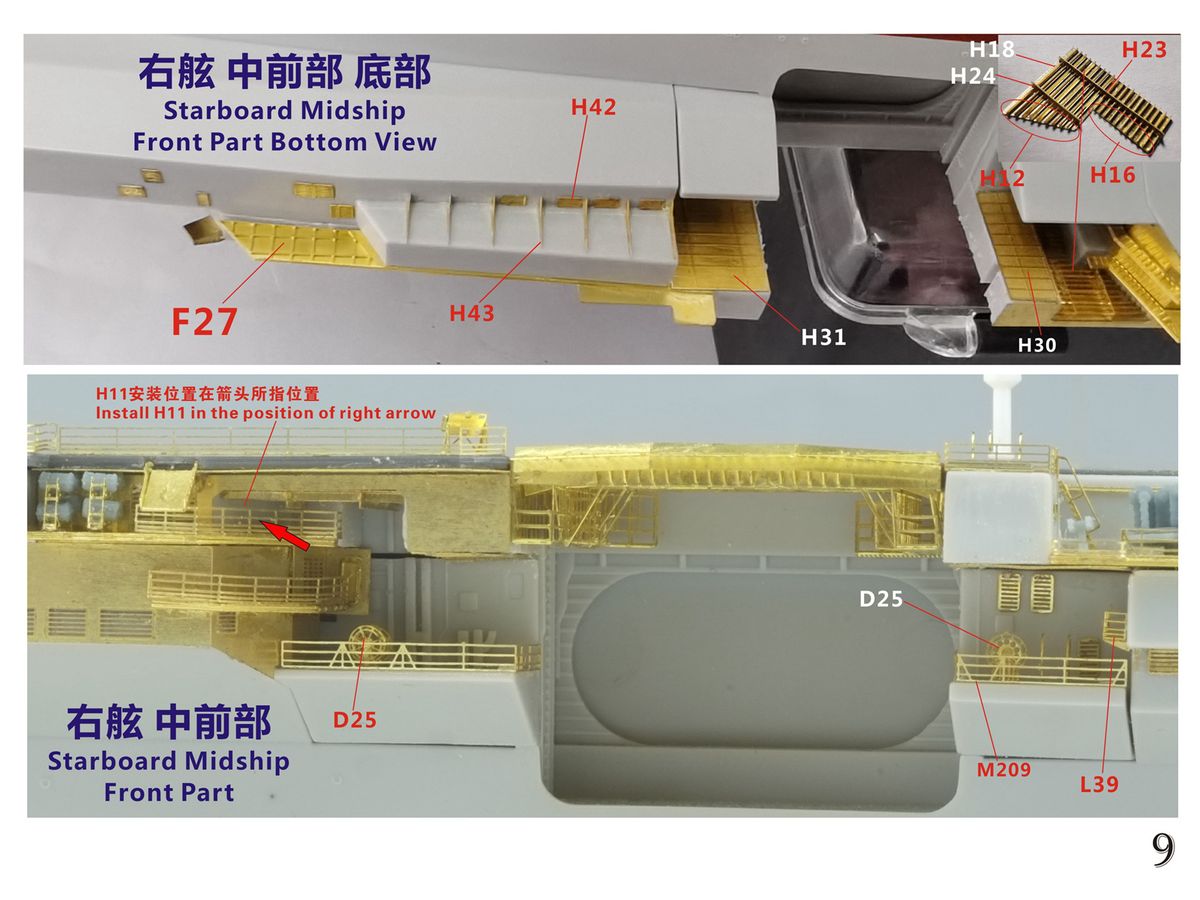 右舷 中前部 底部
Starboard Midship
Front Part Bottom View

H42

H18
H23
H24
H12
H16

F27
H43
H31
H30

H11安装位置在箭头所指位置
Install H11 in the position of right arrow

D25
D25

右舷 中前部
Starboard Midship
Front Part

M209
L39

9