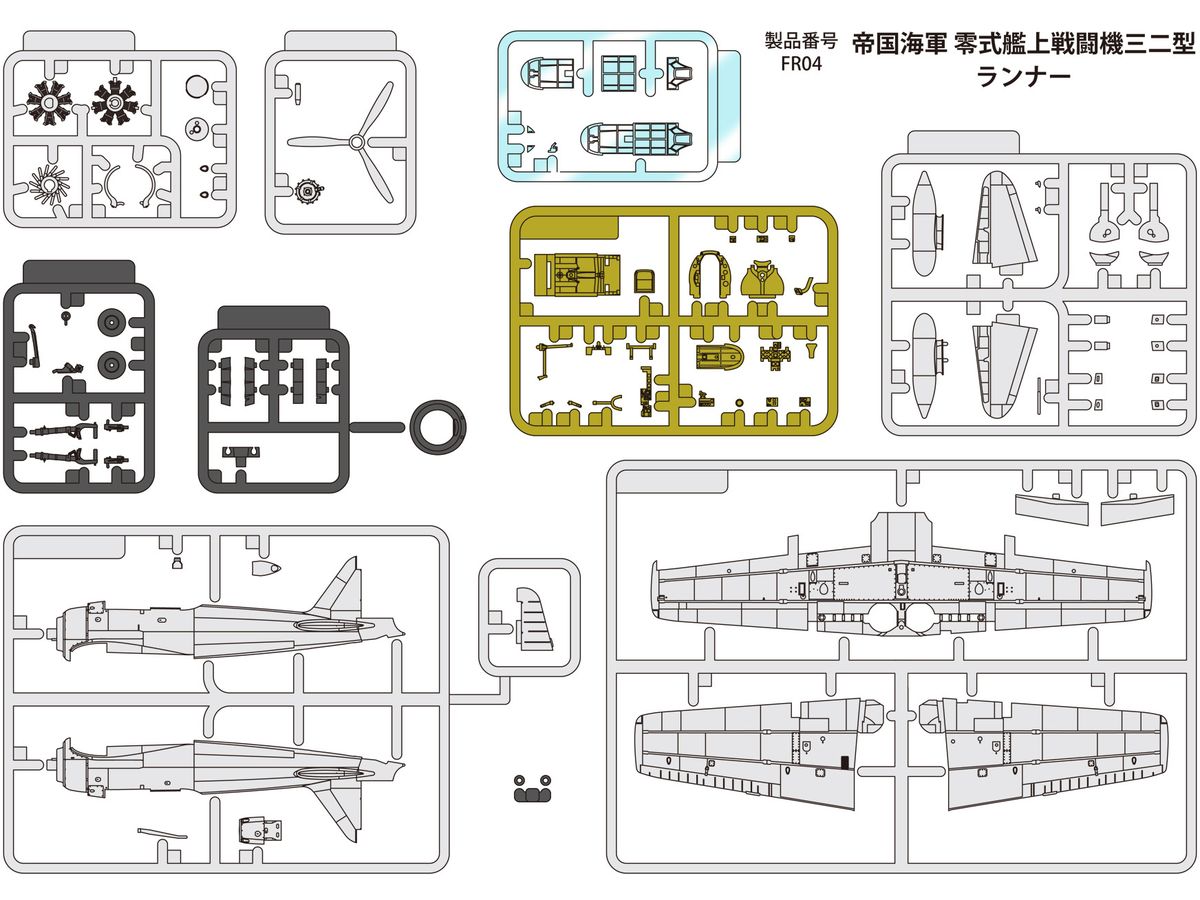 製品番号
FR04

帝国海軍 零式艦上戦闘機三二型
ランナー