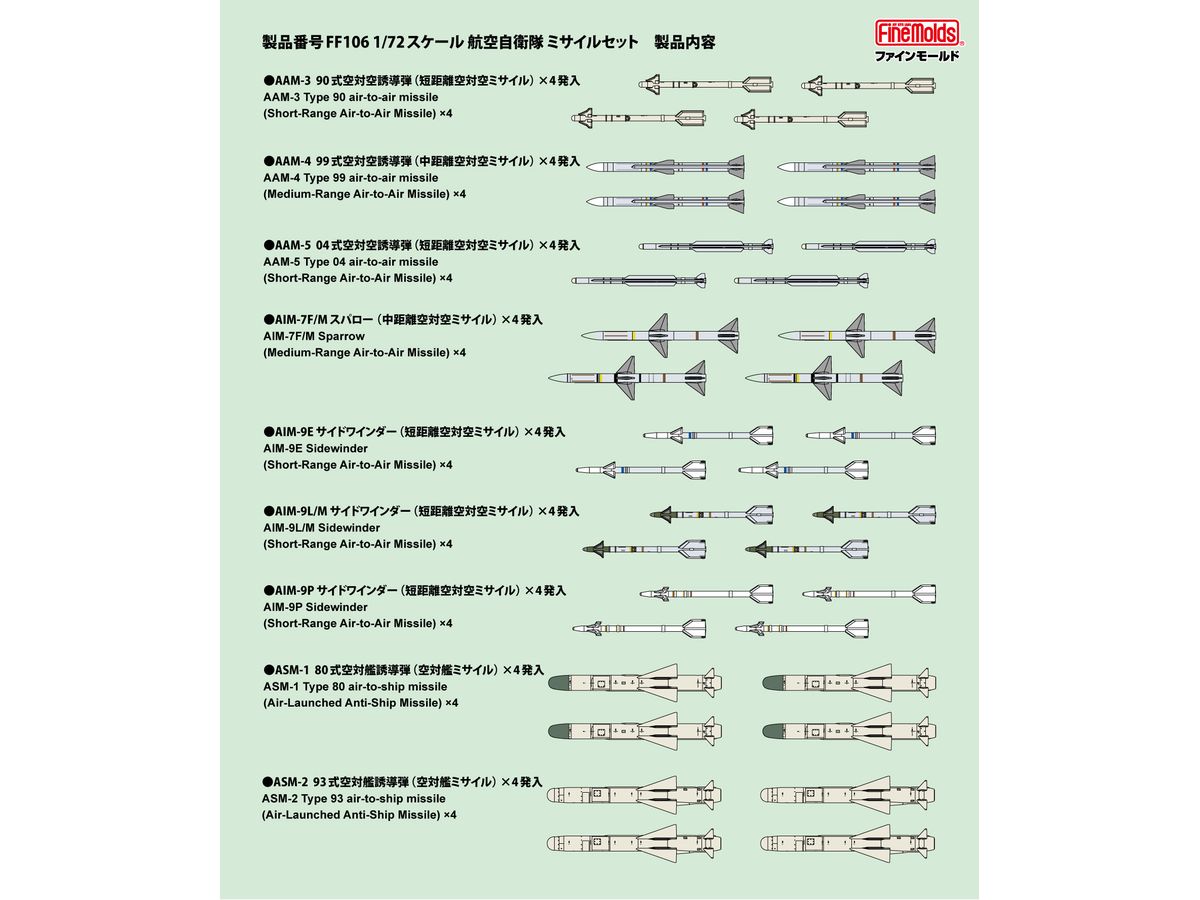 製品番号 FF106 1/72スケール 航空自衛隊 ミサイルセット　製品内容

FineMolds
ファインモールド

●AAM-3 90式空対空誘導弾（短距離空対空ミサイル）×4発入
AAM-3 Type 90 air-to-air missile
(Short-Range Air-to-Air Missile) ×4

●AAM-4 99式空対空誘導弾（中距離空対空ミサイル）×4発入
AAM-4 Type 99 air-to-air missile
(Medium-Range Air-to-Air Missile) ×4

●AAM-5 04式空対空誘導弾（短距離空対空ミサイル）×4発入
AAM-5 Type 04 air-to-air missile
(Short-Range Air-to-Air Missile) ×4

●AIM-7F/M スパロー（中距離空対空ミサイル）×4発入
AIM-7F/M Sparrow
(Medium-Range Air-to-Air Missile) ×4

●AIM-9E サイドワインダー（短距離空対空ミサイル）×4発入
AIM-9E Sidewinder
(Short-Range Air-to-Air Missile) ×4

●AIM-9L/M サイドワインダー（短距離空対空ミサイル）×4発入
AIM-9L/M Sidewinder
(Short-Range Air-to-Air Missile) ×4

●AIM-9P サイドワインダー（短距離空対空ミサイル）×4発入
AIM-9P Sidewinder
(Short-Range Air-to-Air Missile) ×4

●ASM-1 80式空対艦誘導弾（空対艦ミサイル）×4発入
ASM-1 Type 80 air-to-ship missile
(Air-Launched Anti-Ship Missile) ×4

●ASM-2 93式空対艦誘導弾（空対艦ミサイル）×4発入
ASM-2 Type 93 air-to-ship missile
(Air-Launched Anti-Ship Missile) ×4