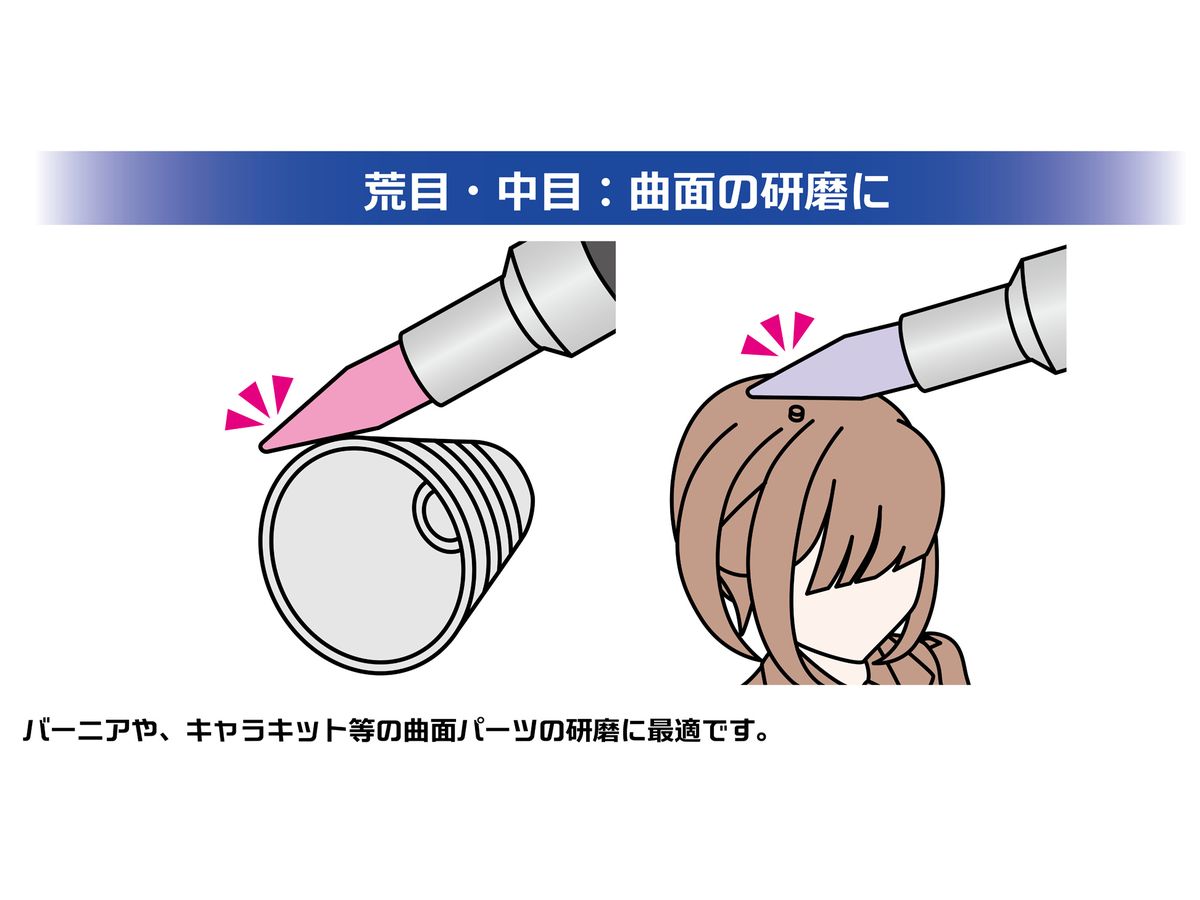 荒目・中目：曲面の研磨に

バーニアや、キャラキット等の曲面パーツの研磨に最適です。