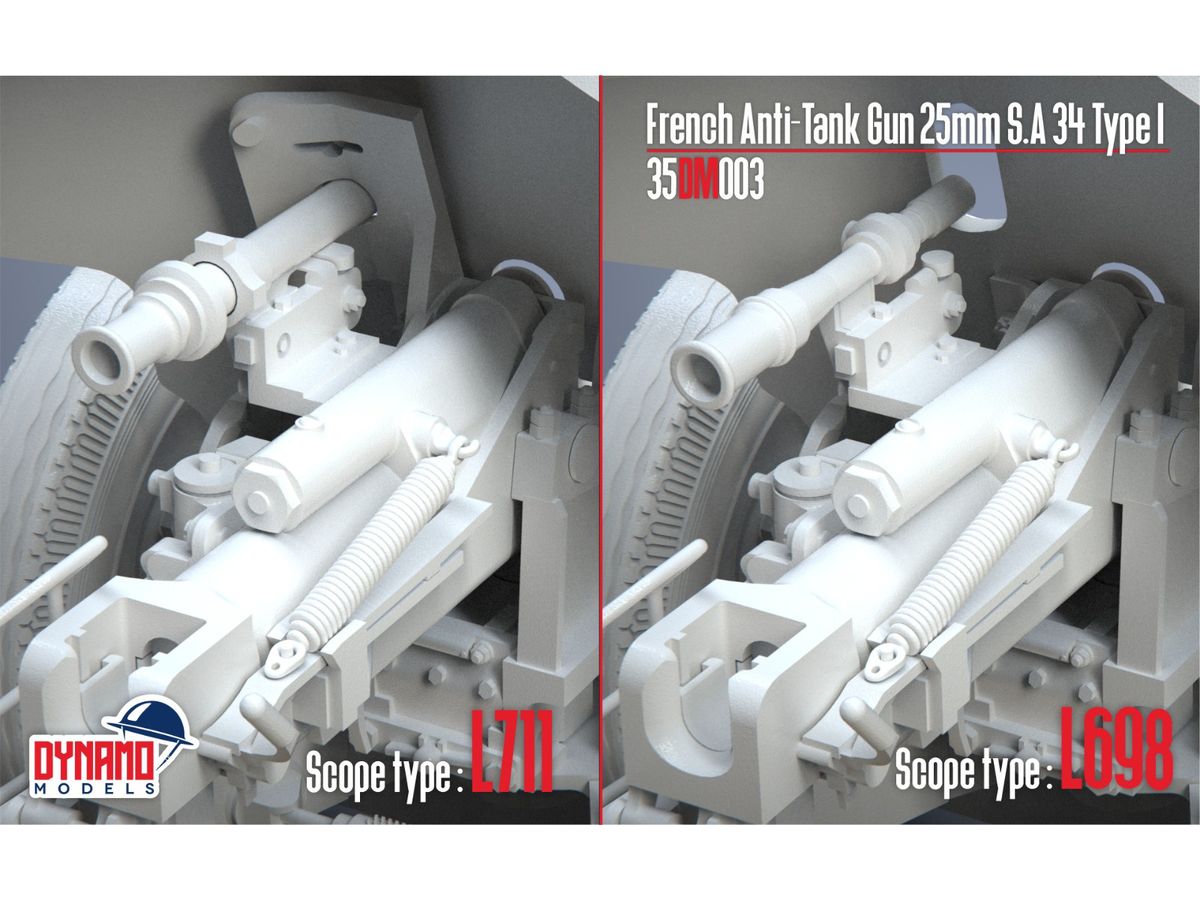 French Anti-Tank Gun 25mm S.A 34 Type I
35DM003

DYNAMO
MODELS

Scope type : L711

Scope type : L698