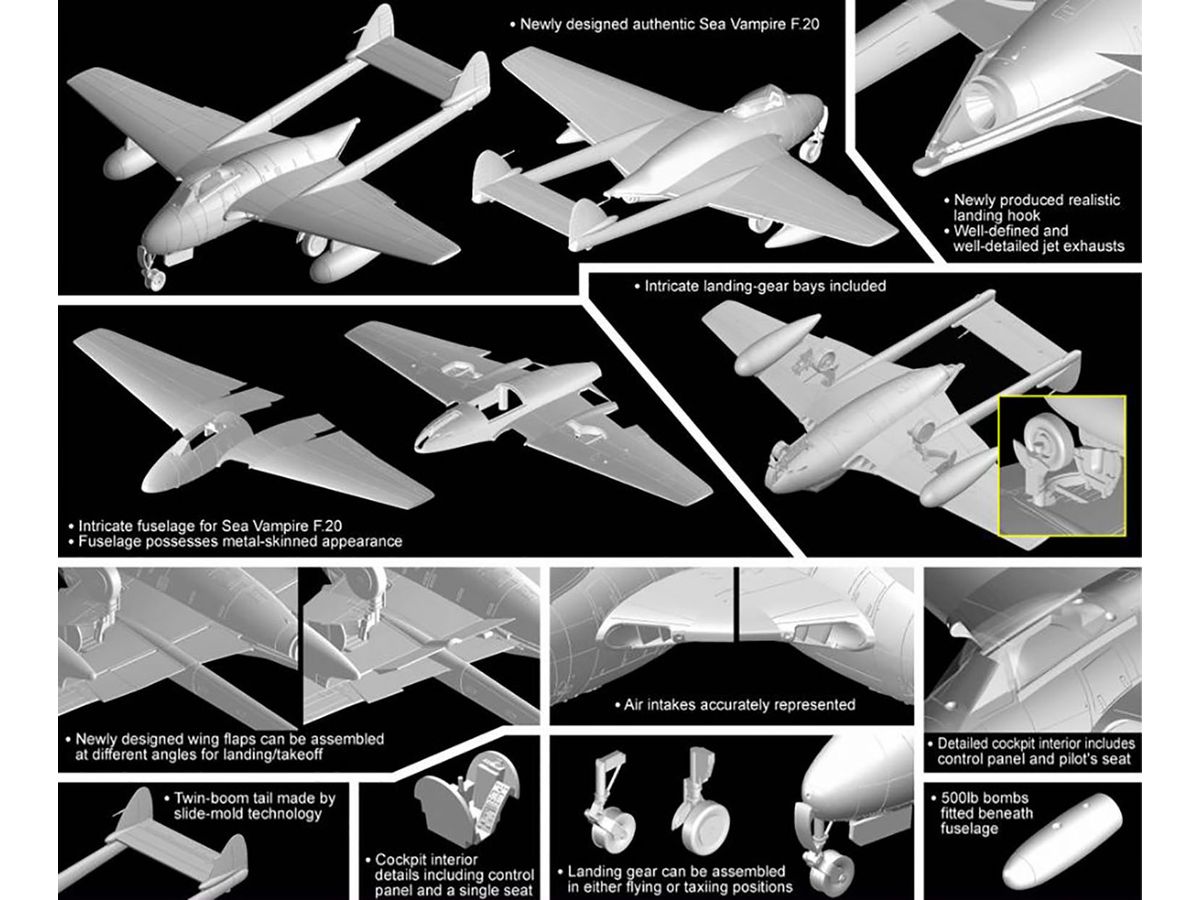 • Newly designed authentic Sea Vampire F.20

• Newly produced realistic landing hook
• Well-defined and well-detailed jet exhausts

• Intricate landing-gear bays included

• Intricate fuselage for Sea Vampire F.20
• Fuselage possesses metal-skinned appearance

• Newly designed wing flaps can be assembled at different angles for landing/takeoff

• Air intakes accurately represented

• Detailed cockpit interior includes control panel and pilot's seat

• Twin-boom tail made by slide-mold technology

• Cockpit interior details including control panel and a single seat

• Landing gear can be assembled in either flying or taxiing positions

• 500lb bombs fitted beneath fuselage