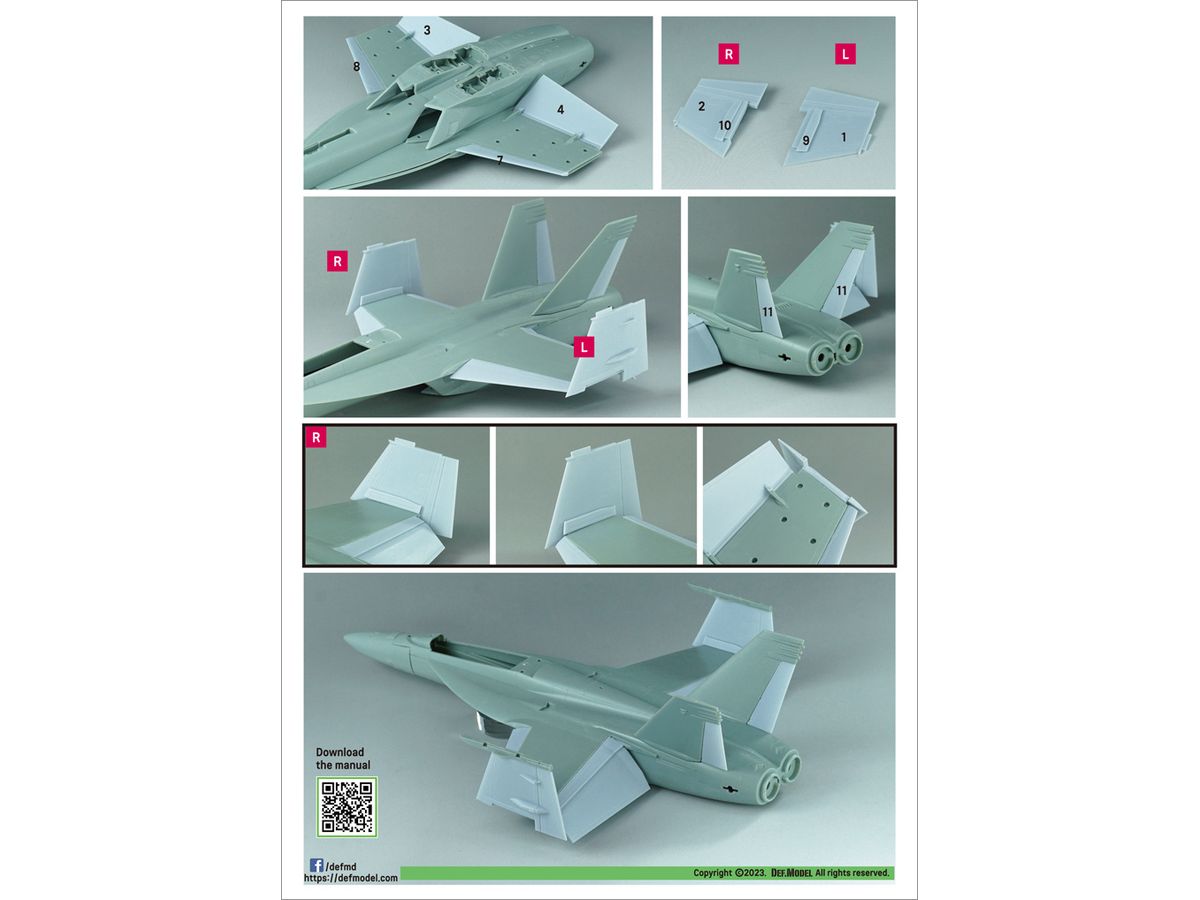 3
8
4
7

R
L
2
10
9
1

R
L

11
11

R

Download the manual

/defmd
https://defmodel.com

Copyright ©2023. DEF.MODEL All rights reserved.