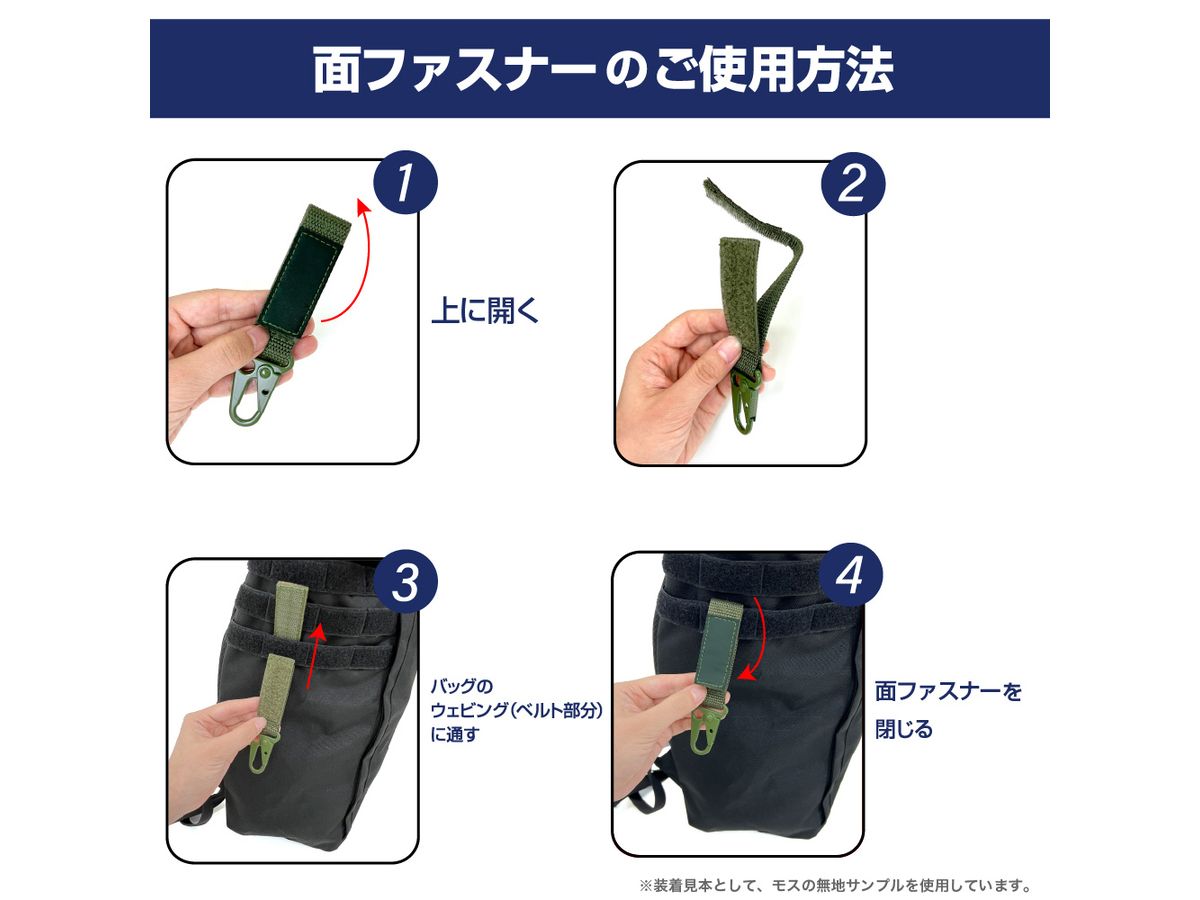 面ファスナーのご使用方法

1

上に開く

2

3

バッグのウェビング(ベルト部分)に通す

4

面ファスナーを閉じる

※装着見本として、モスの無地サンプルを使用しています。