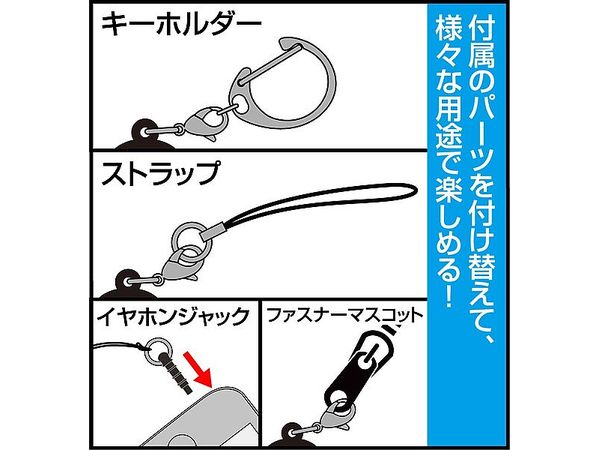 付属のパーツを付け替えて、様々な用途で楽しめる!

キーホルダー

ストラップ

イヤホンジャック

ファスナーマスコット