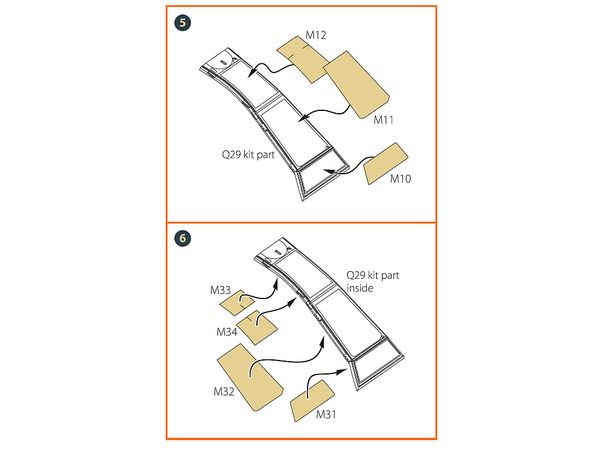 5

M12

M11

Q29 kit part

M10

6

Q29 kit part inside

M33

M34

M32

M31