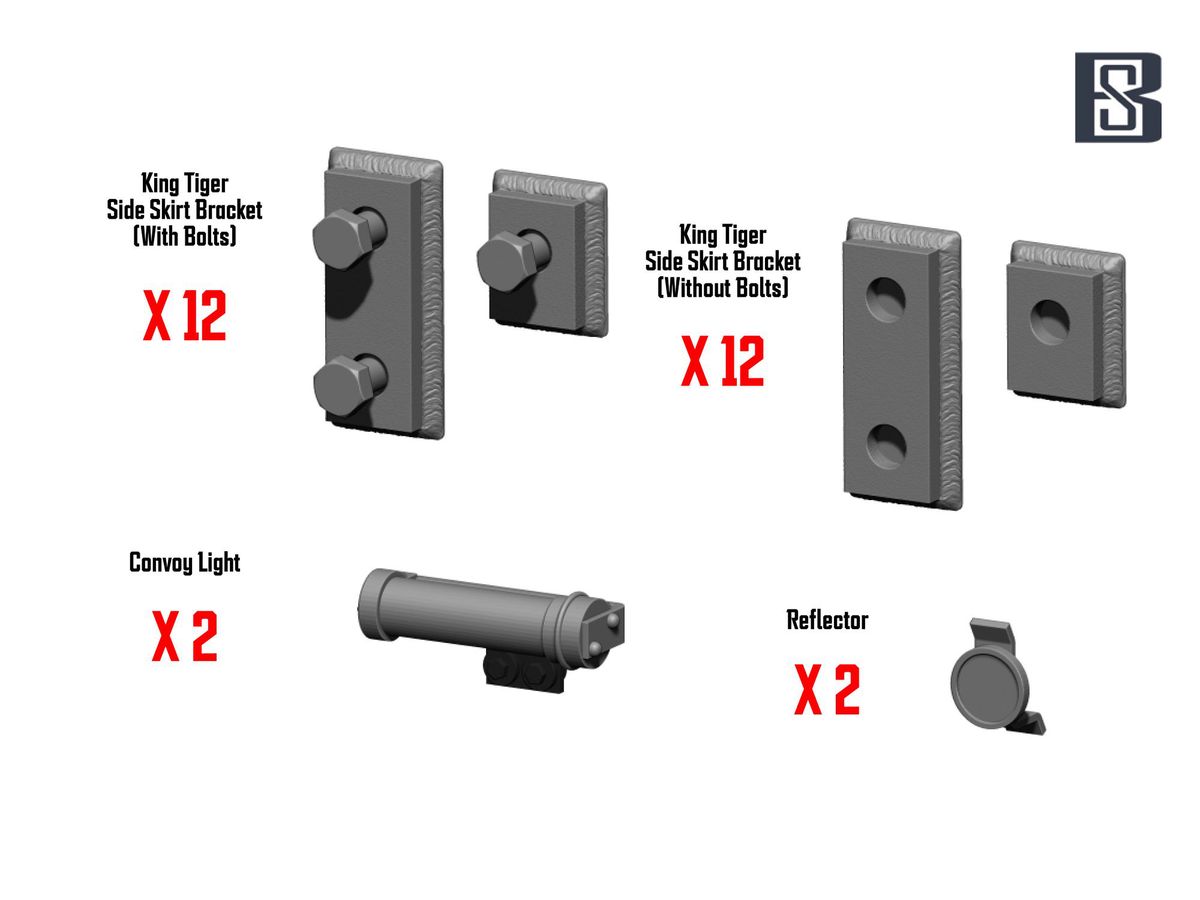 King Tiger
Side Skirt Bracket
(With Bolts)

X 12

King Tiger
Side Skirt Bracket
(Without Bolts)

X 12

Convoy Light

X 2

Reflector

X 2