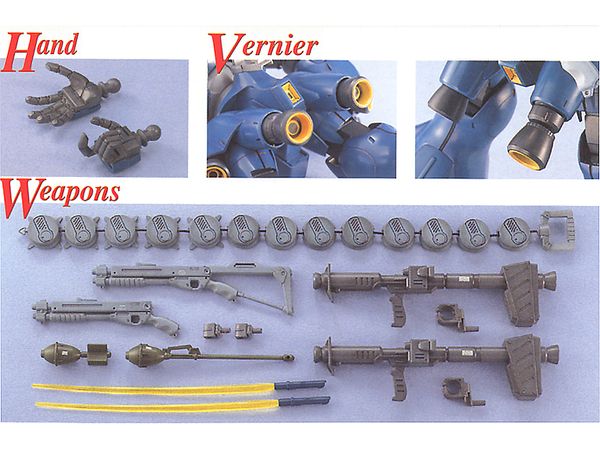 Hand

Vernier

Weapons