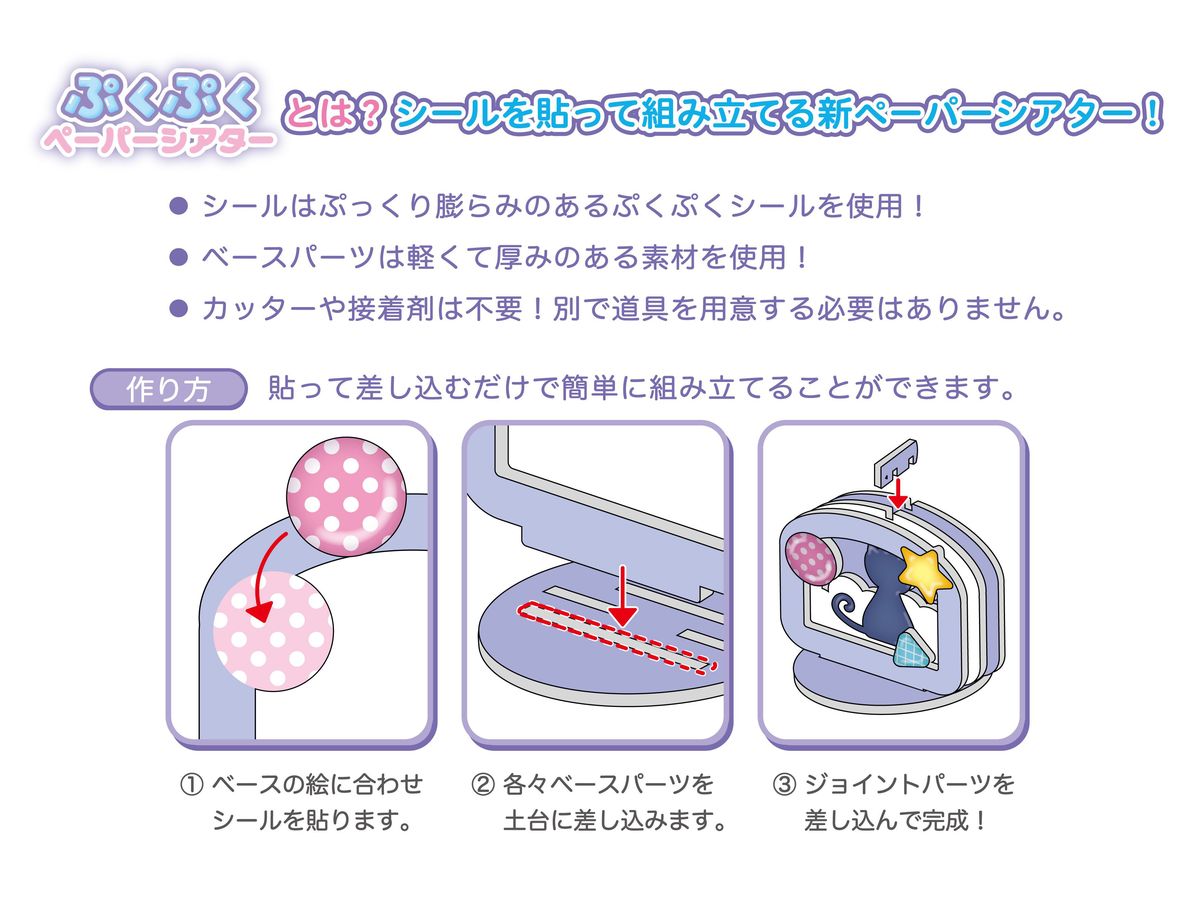 ぷくぷく ペーパーシアター とは？シールを貼って組み立てる新ペーパーシアター！

● シールはぷっくり膨らみのあるぷくぷくシールを使用！

● ベースパーツは軽くて厚みのある素材を使用！

● カッターや接着剤は不要！別で道具を用意する必要はありません。

作り方 貼って差し込むだけで簡単に組み立てることができます。

① ベースの絵に合わせシールを貼ります。

② 各々ベースパーツを土台に差し込みます。

③ ジョイントパーツを差し込んで完成！